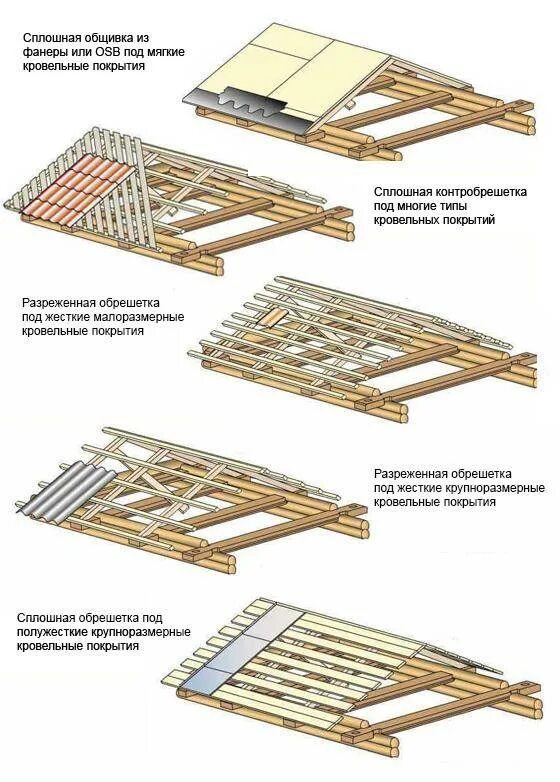 Сплошная общивка из фанеры или OSB под мягкие кровельные покрытия

Сплошная контробрешетка под многие типы кровельных покрытий

Разреженная обрешетка под жесткие малоразмерные кровельные покрытия

Разреженная обрешетка под жесткие крупноразмерные кровельные покрытия

Сплошная обрешетка под полужесткие крупноразмерные кровельные покрытия