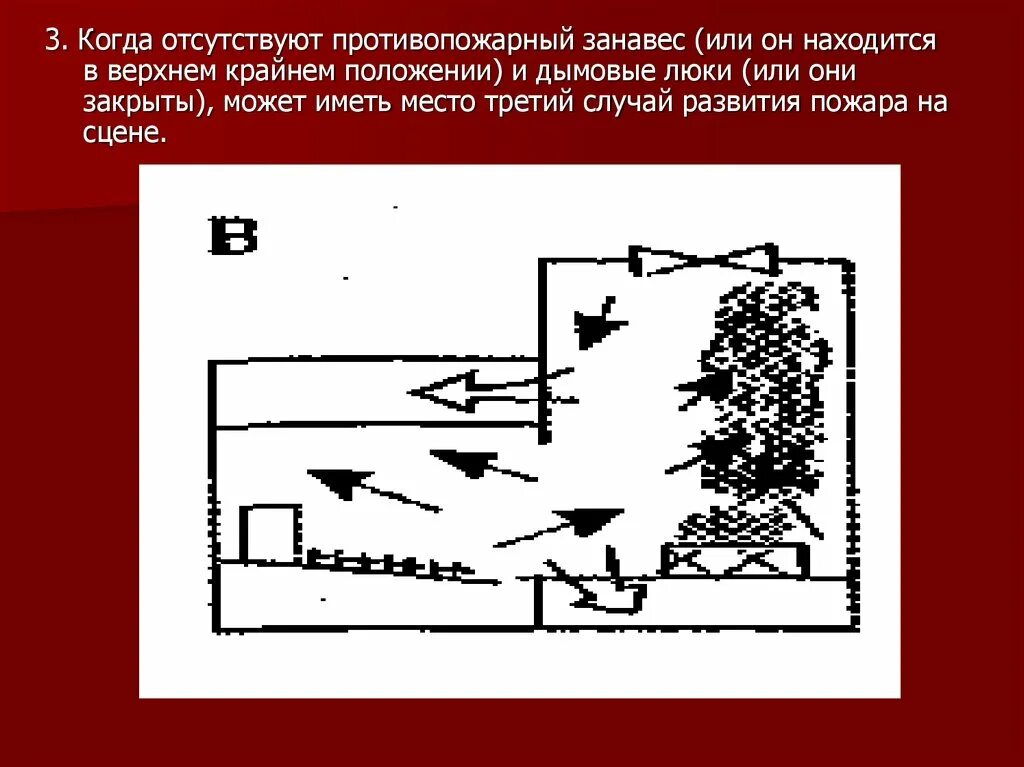 3. Когда отсутствуют противопожарный занавес (или он находится в верхнем крайнем положении) и дымовые люки (или они закрыты), может иметь место третий случай развития пожара на сцене.

В