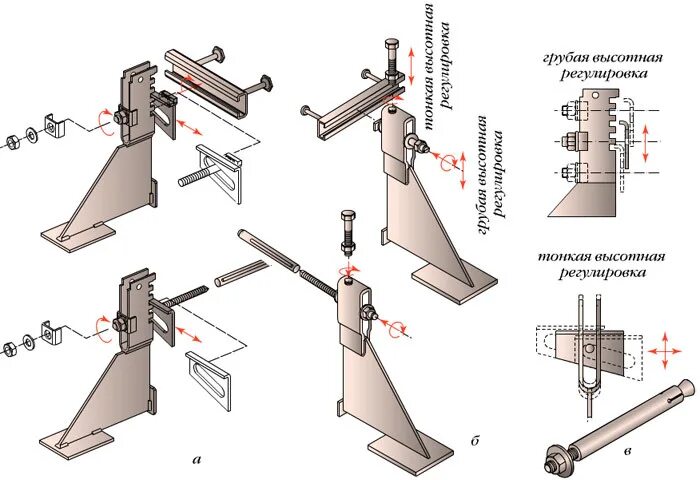 тонкая высотная регулировка

грубая высотная регулировка

грубая высотная регулировка

тонкая высотная регулировка

а

б

в