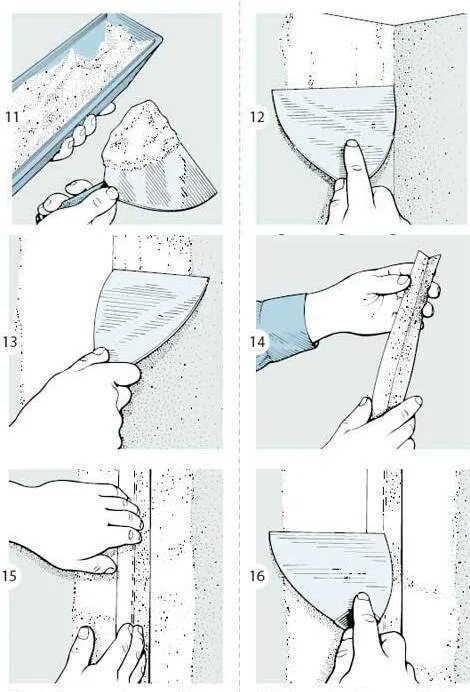 11
12
13
14
15
16