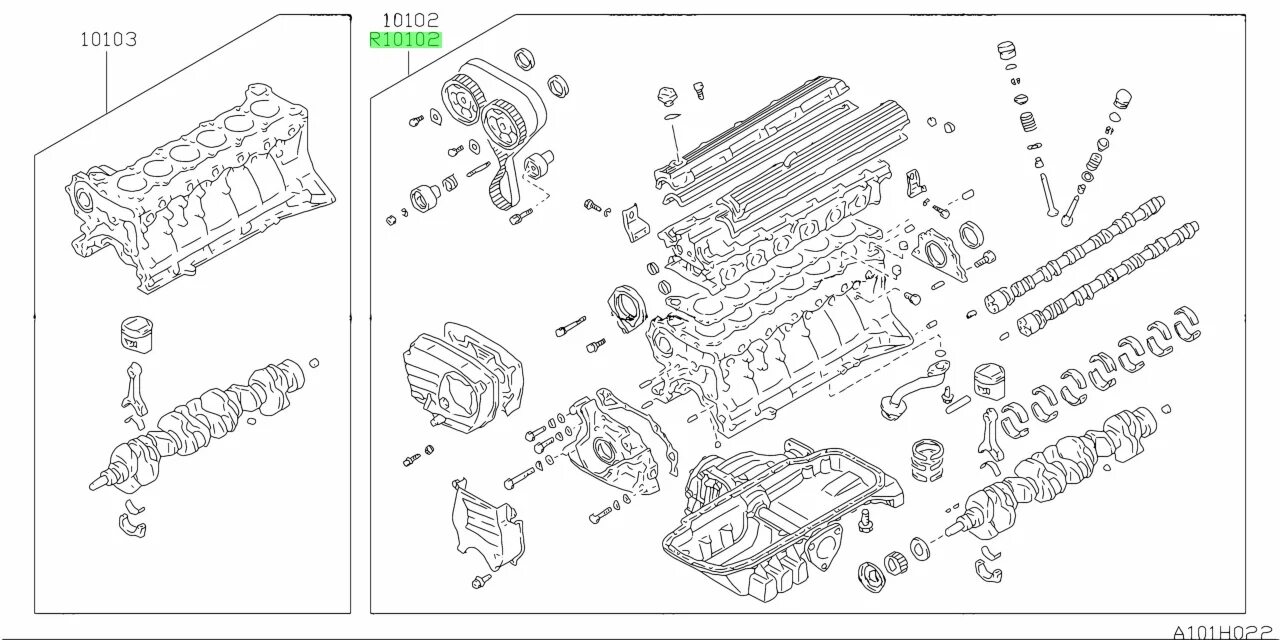 10103

10102
R10102

A101H022