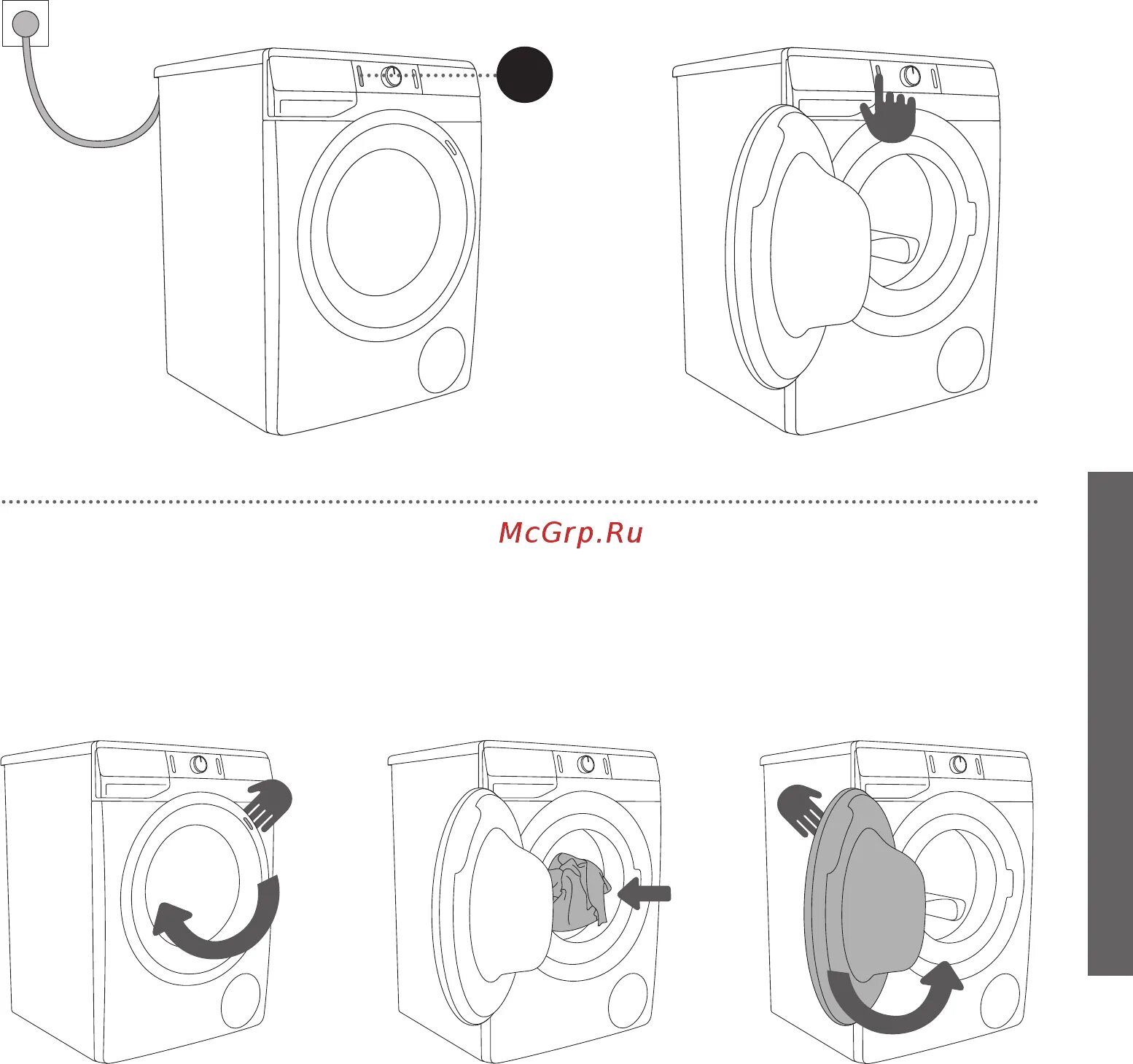 McGrp.Ru