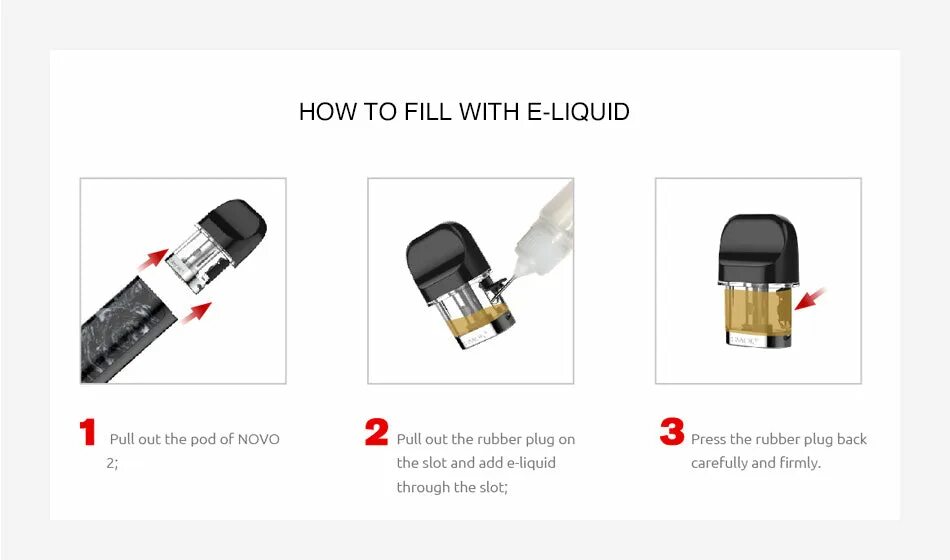 HOW TO FILL WITH E-LIQUID

1 Pull out the pod of NOVO 2;

2 Pull out the rubber plug on the slot and add e-liquid through the slot;

3 Press the rubber plug back carefully and firmly.