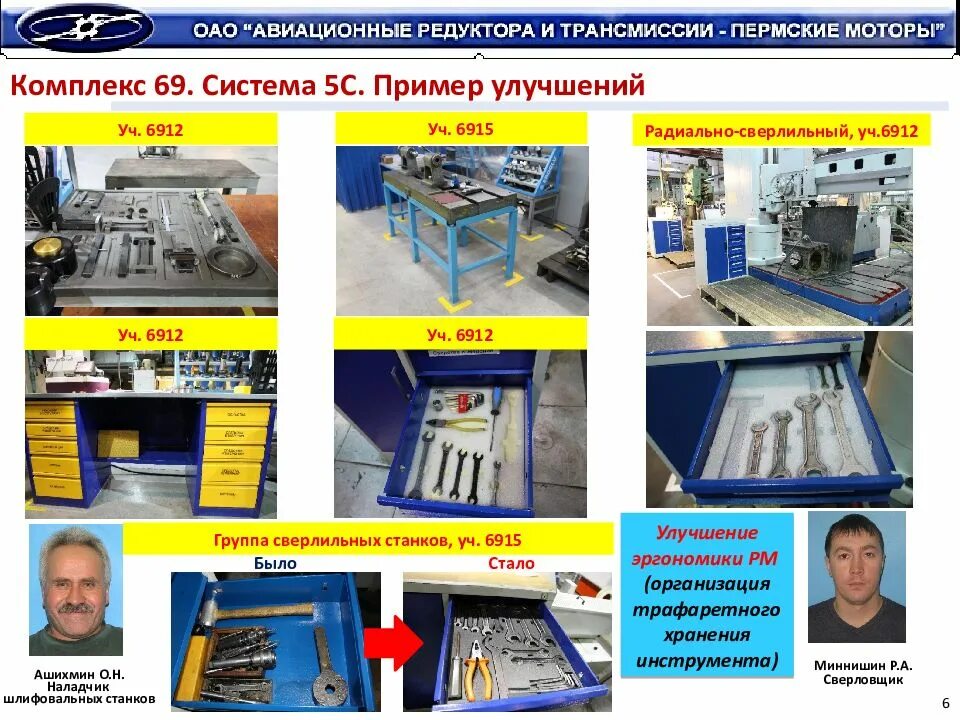 ОАО "АВИАЦИОННЫЕ РЕДУКТОРА И ТРАНСМИССИИ - ПЕРМСКИЕ МОТОРЫ"

Комплекс 69. Система 5С. Пример улучшений

Уч. 6912

Уч. 6915

Радиально-сверлильный, уч.6912

Уч. 6912

Уч. 6912

Группа сверлильных станков, уч. 6915

Было

Стало

Улучшение эргономики РМ (организация трафаретного хранения инструмента)

Ашихмин О.Н. Наладчик шлифовальных станков

Миннишин Р.А. Сверловщик

6