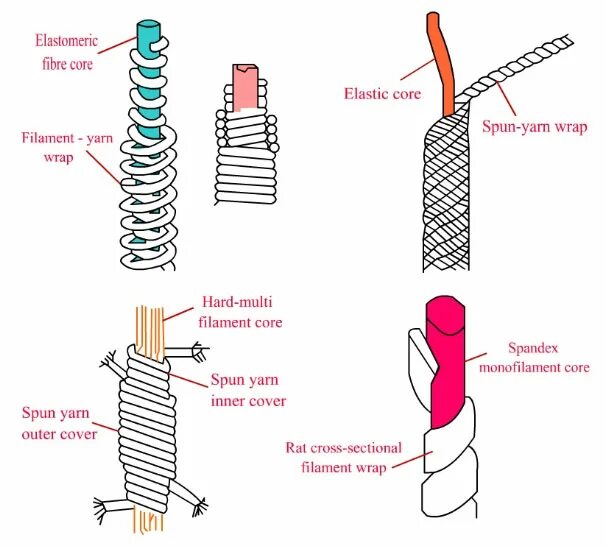 Elastomeric fibre core

Filament - yarn wrap

Elastic core

Spun-yarn wrap

Hard-multi filament core

Spun yarn inner cover

Spun yarn outer cover

Spandex monofilament core

Rat cross-sectional filament wrap