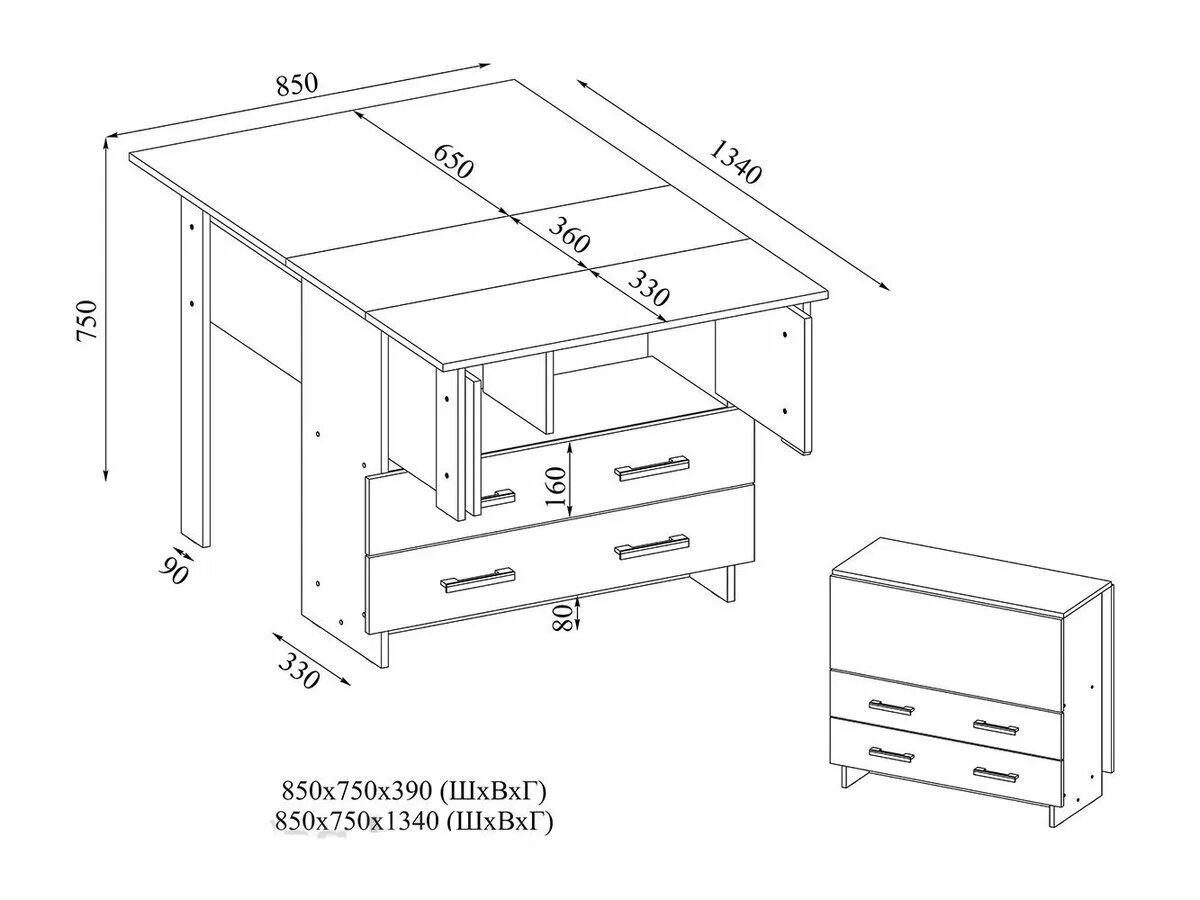 850
1340
650
360
330
750
160
90
80
330

850x750x390 (ШхВхГ)
850x750x1340 (ШхВхГ)