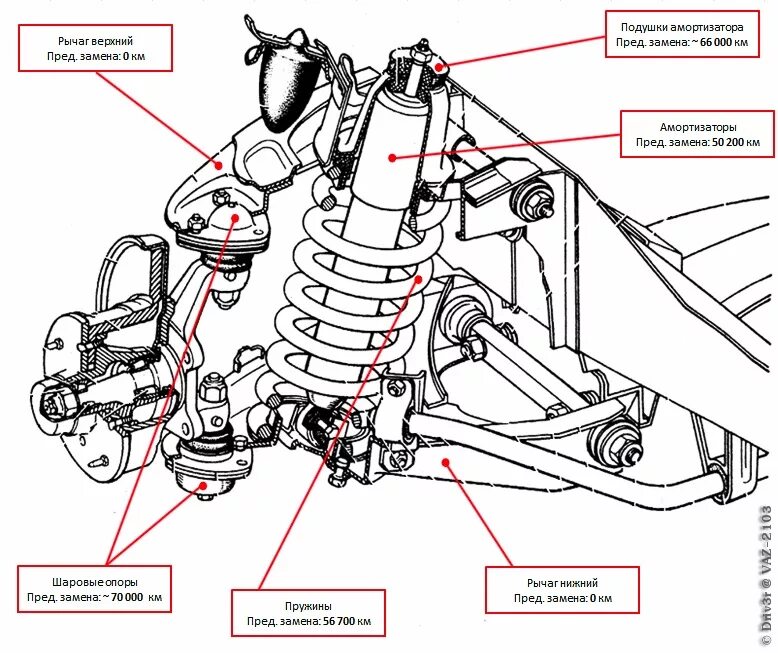 Рычаг верхний
Пред. замена: 0 км

Подушки амортизатора
Пред. замена: ~ 66 000 км

Амортизаторы
Пред. замена: 50 200 км

Шаровые опоры
Пред. замена: ~ 70 000 км

Пружины
Пред. замена: 56 700 км

Рычаг нижний
Пред. замена: 0 км

© Driv3r @ VAZ-2103