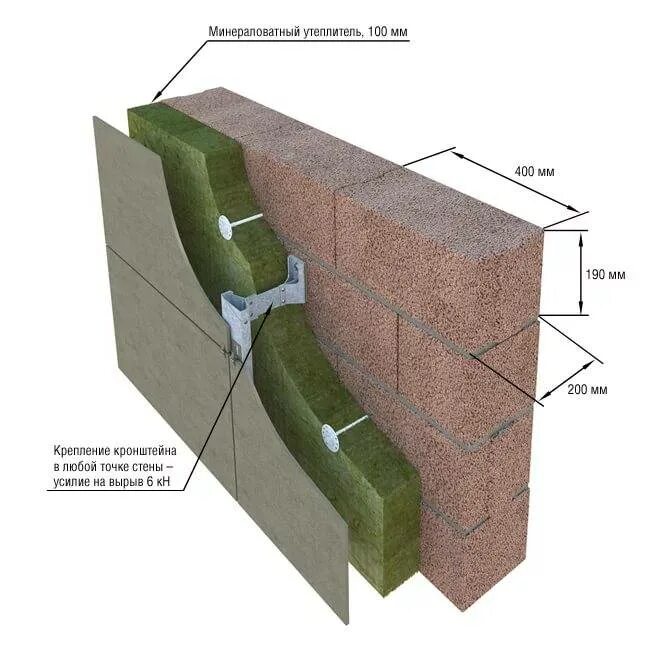 Минераловатный утеплитель, 100 мм

400 мм

190 мм

200 мм

Крепление кронштейна в любой точке стены – усилие на вырыв 6 кН