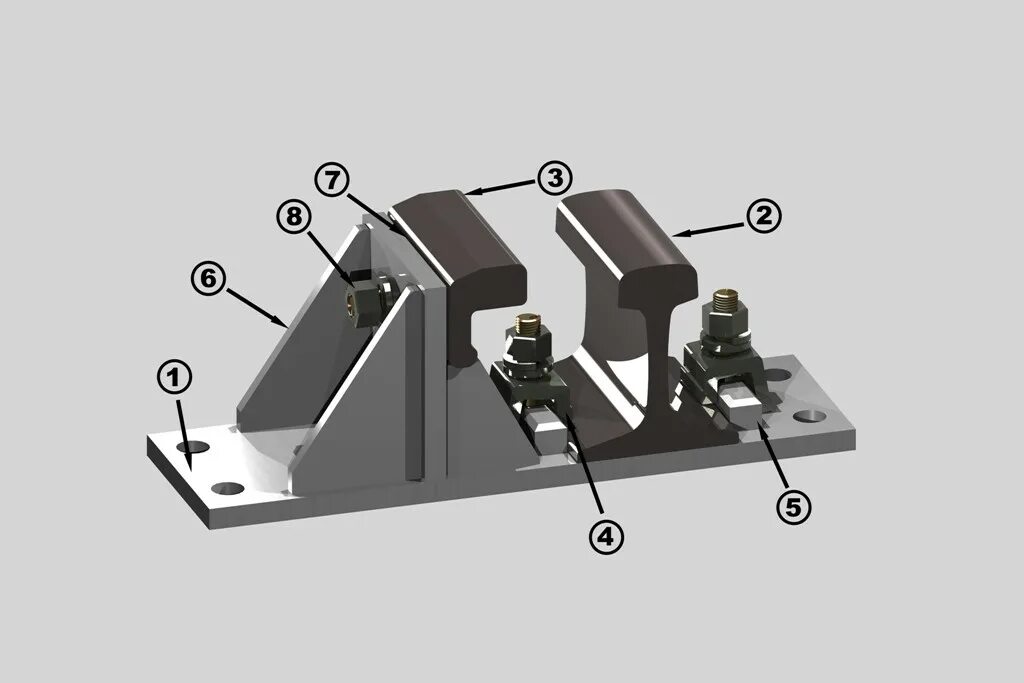 7
3
8
2
6
1
4
5