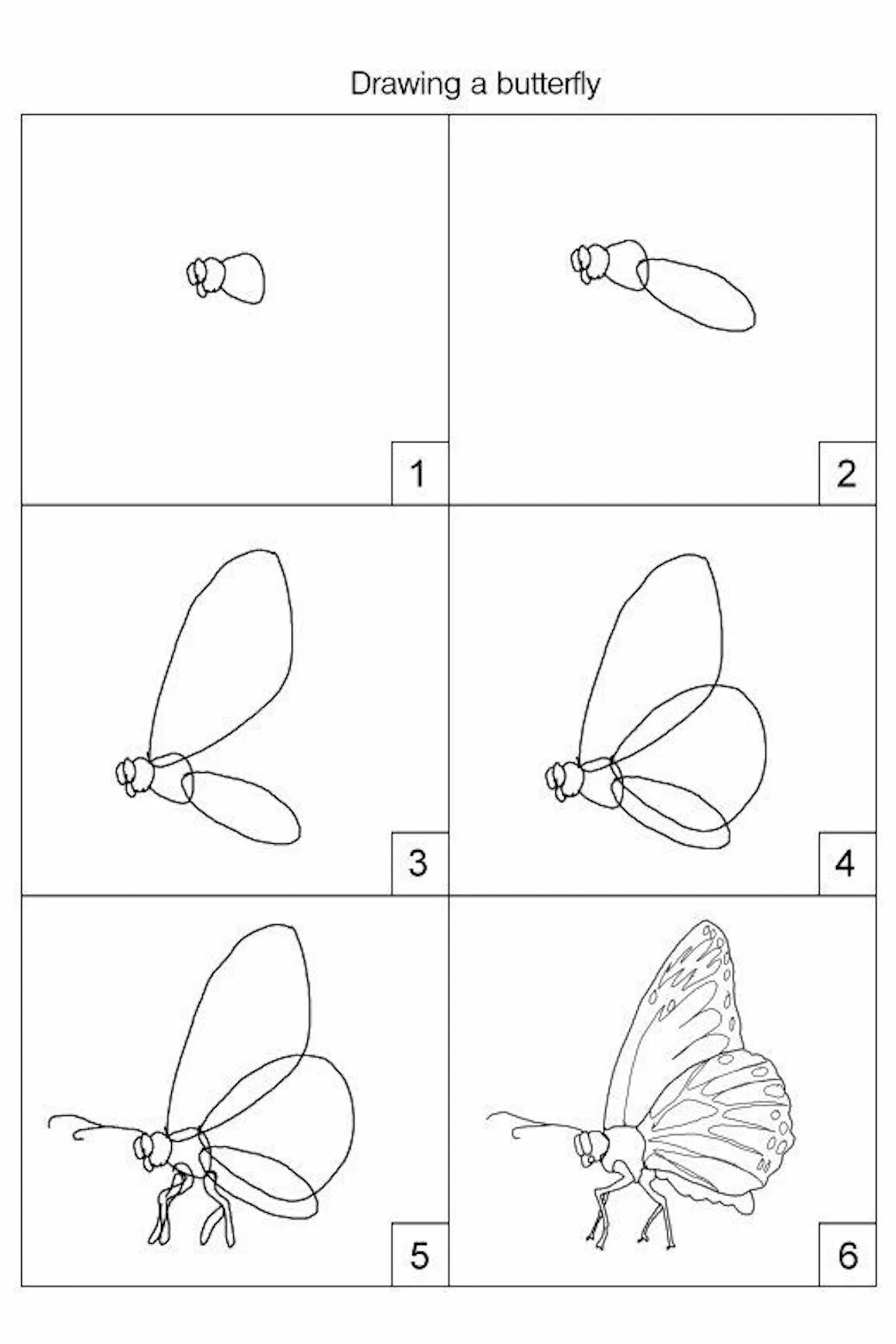 Drawing a butterfly

1

2

3

4

5

6