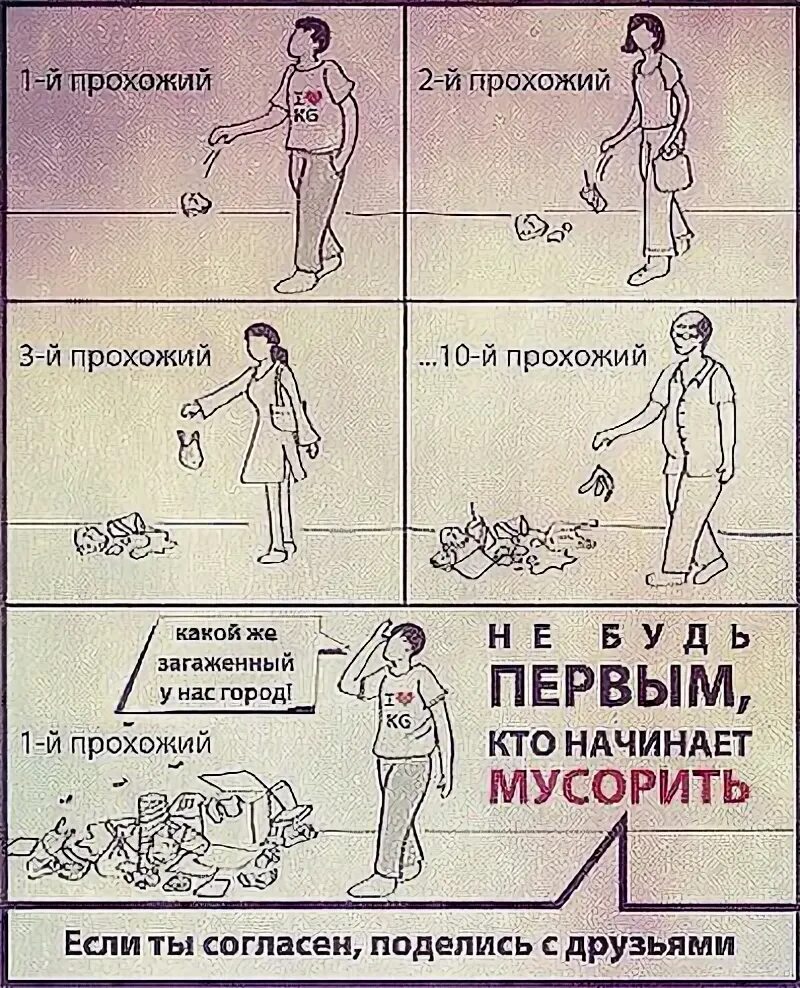 1-й прохожий

I ♥ KG

2-й прохожий

3-й прохожий

...10-й прохожий

какой же загаженный у нас город!

1-й прохожий

I ♥ KG

НЕ БУДЬ ПЕРВЫМ, КТО НАЧИНАЕТ МУСОРИТЬ

Если ты согласен, поделись с друзьями