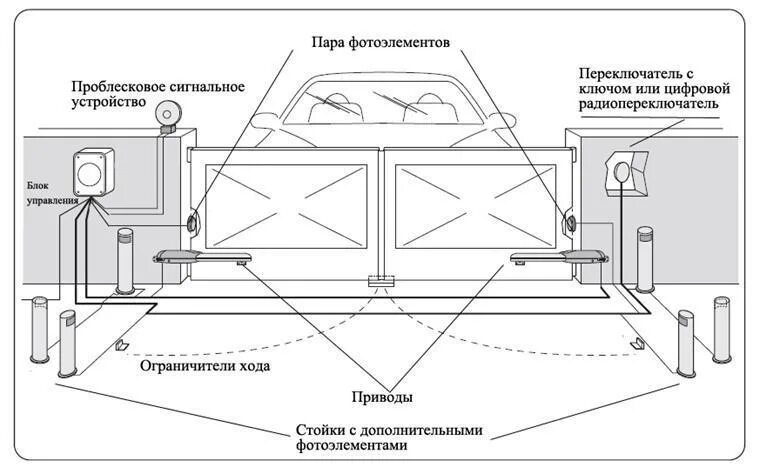 Пара фотоэлементов

Проблесковое сигнальное устройство

Переключатель с ключом или цифровой радиопереключатель

Блок управления

Ограничители хода

Приводы

Стойки с дополнительными фотоэлементами