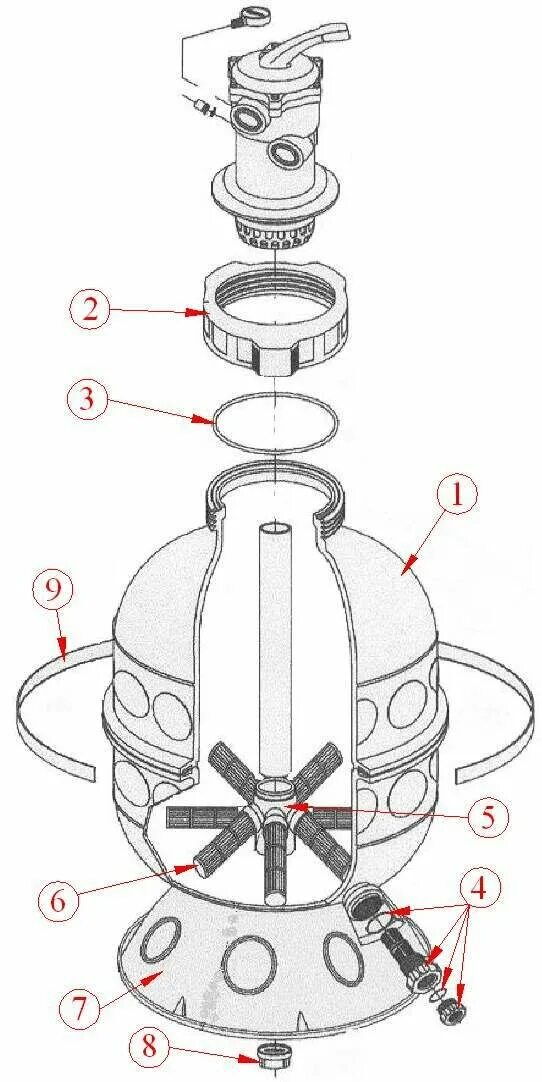 2
3
1
9
5
6
4
7
8