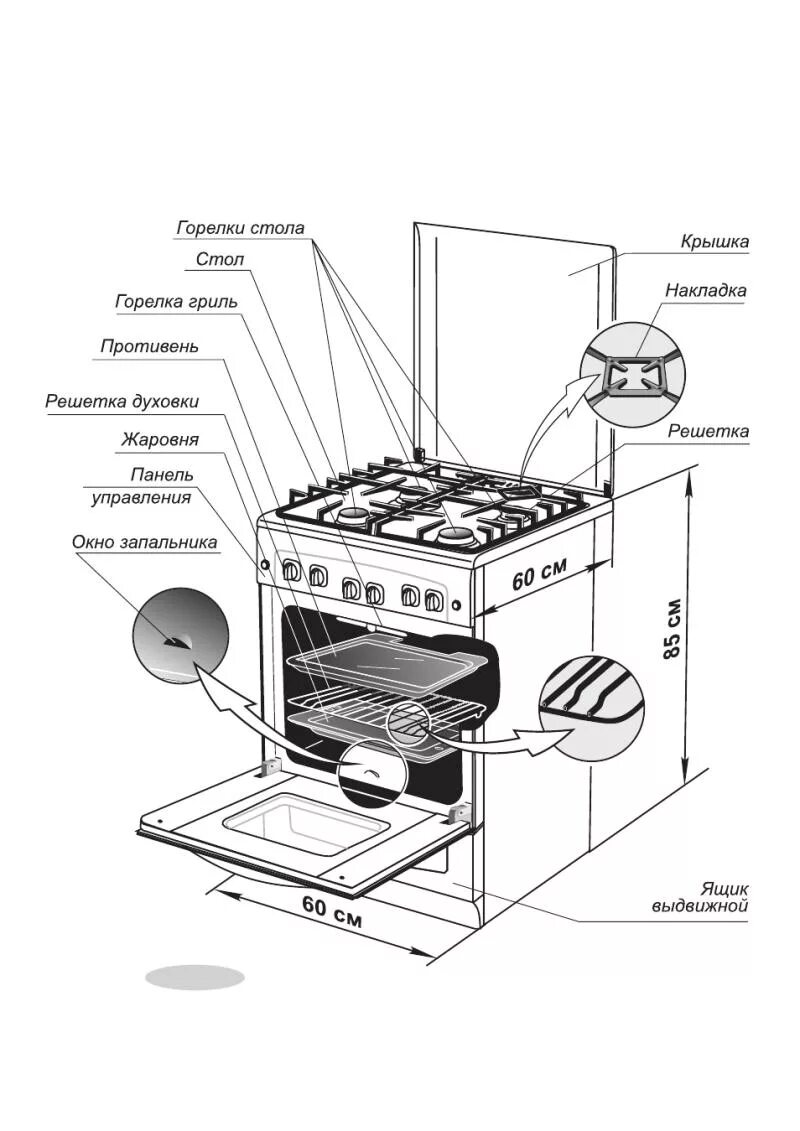 Горелки стола
Стол
Горелка гриль
Противень
Решетка духовки
Жаровня
Панель управления
Окно запальника
Крышка
Накладка
Решетка
60 см
85 см
60 см
Ящик выдвижной