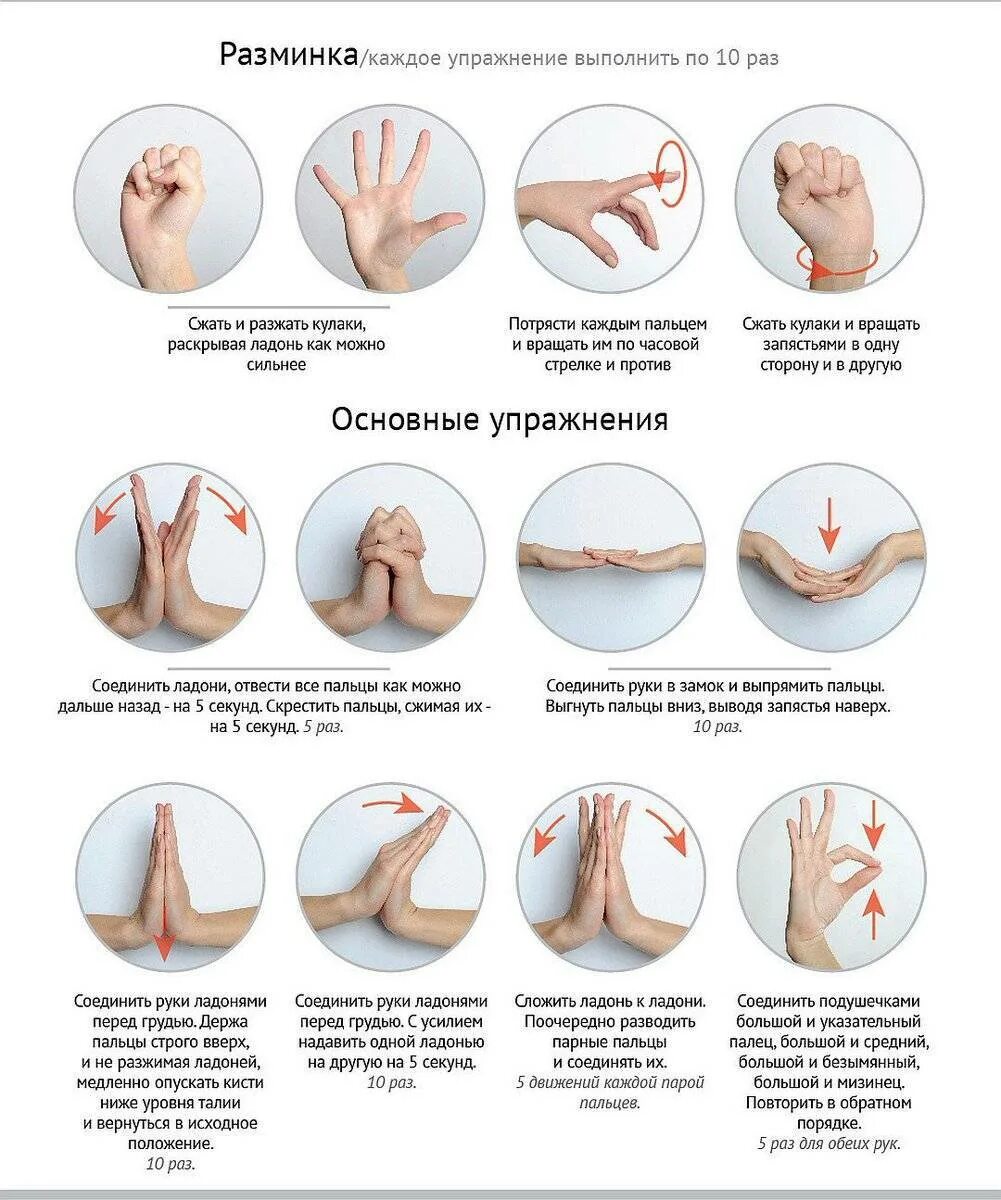 Разминка/каждое упражнение выполнить по 10 раз

Сжать и разжать кулаки, раскрывая ладонь как можно сильнее

Потрясти каждым пальцем и вращать им по часовой стрелке и против

Сжать кулаки и вращать запястьями в одну сторону и в другую

Основные упражнения

Соединить ладони, отвести все пальцы как можно дальше назад - на 5 секунд. Скрестить пальцы, сжимая их - на 5 секунд. 5 раз.

Соединить руки в замок и выпрямить пальцы. Выгнуть пальцы вниз, выводя запястья наверх. 10 раз.

Соединить руки ладонями перед грудью. Держа пальцы строго вверх, и не разжимая ладоней, медленно опускать кисти ниже уровня талии и вернуться в исходное положение. 10 раз.

Соединить руки ладонями перед грудью. С усилием надавить одной ладонью на другую на 5 секунд. 10 раз.

Сложить ладонь к ладони. Поочередно разводить парные пальцы и соединять их. 5 движений каждой парой пальцев.

Соединить подушечками большой и указательный палец, большой и средний, большой и безымянный, большой и мизинец. Повторить в обратном порядке. 5 раз для обеих рук.