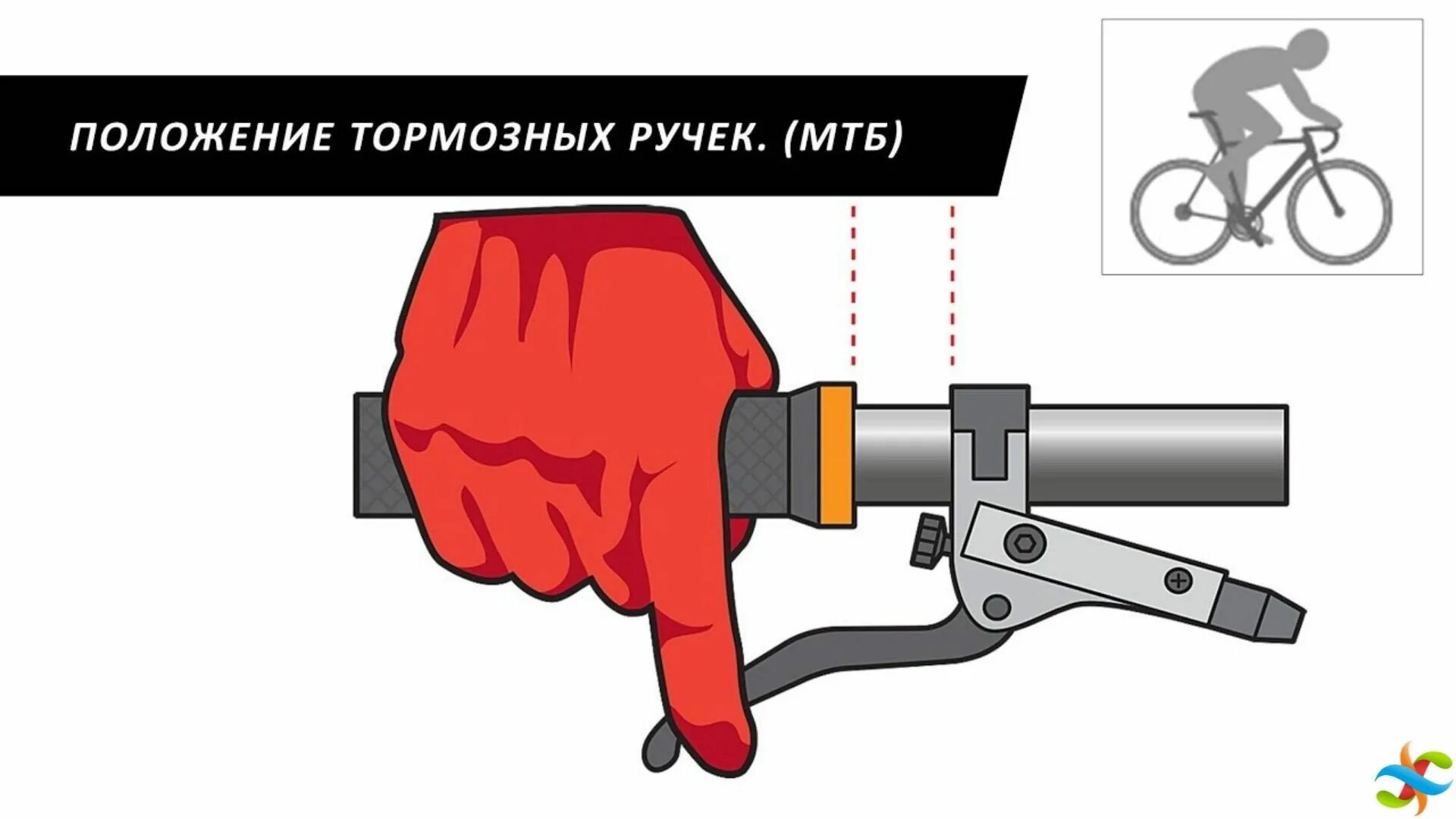 ПОЛОЖЕНИЕ ТОРМОЗНЫХ РУЧЕК. (МТБ)