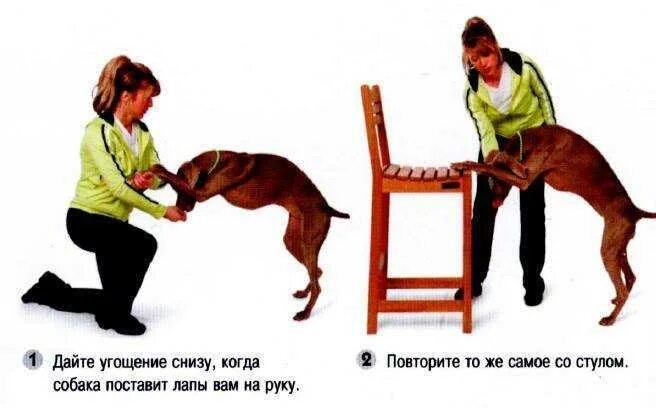 1 Дайте угощение снизу, когда собака поставит лапы вам на руку.

2 Повторите то же самое со стулом.