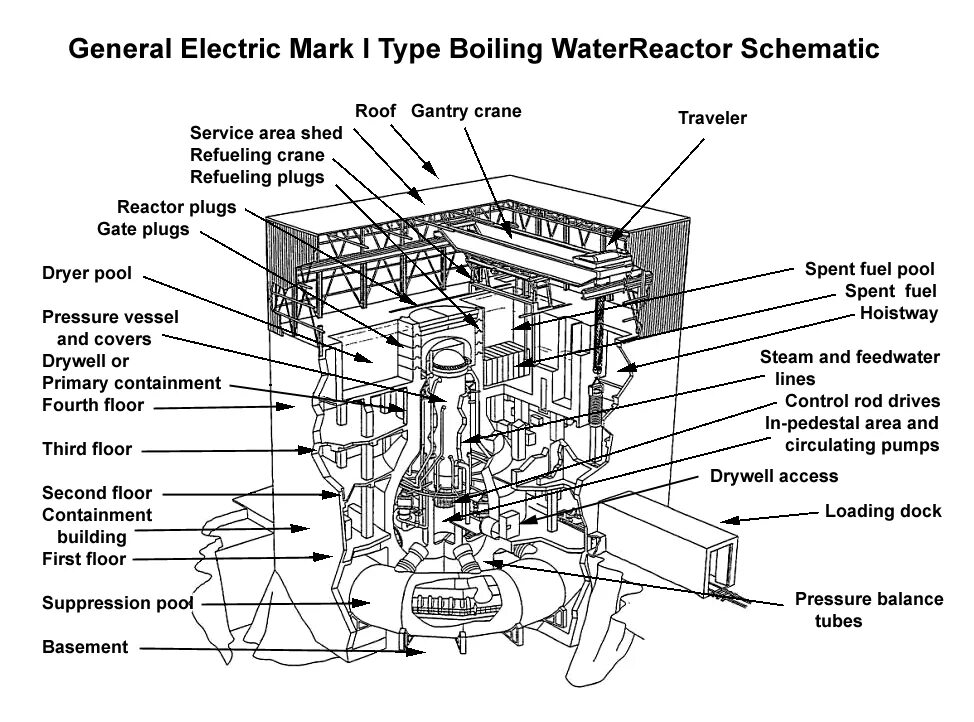 General Electric Mark I Type Boiling WaterReactor Schematic

Roof
Gantry crane
Traveler
Service area shed
Refueling crane
Refueling plugs
Reactor plugs
Gate plugs
Dryer pool
Pressure vessel and covers
Drywell or Primary containment
Fourth floor
Third floor
Second floor
Containment building
First floor
Suppression pool
Basement
Spent fuel pool
Spent fuel
Hoistway
Steam and feedwater lines
Control rod drives
In-pedestal area and circulating pumps
Drywell access
Loading dock
Pressure balance tubes