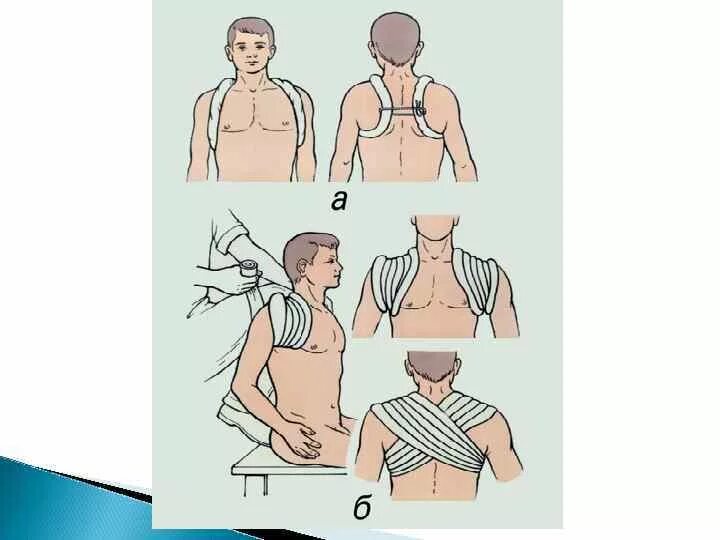 а

б