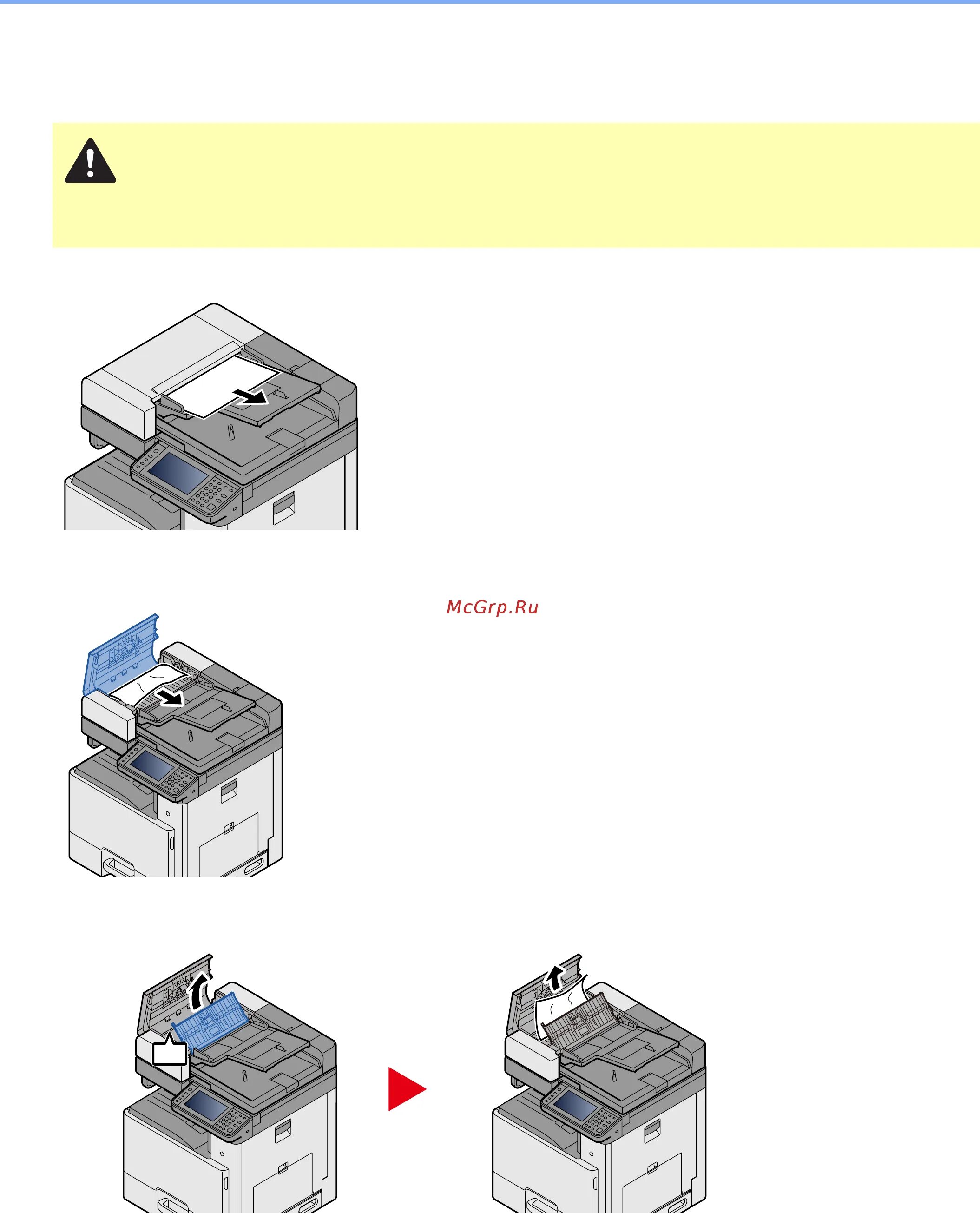 McGrp.Ru