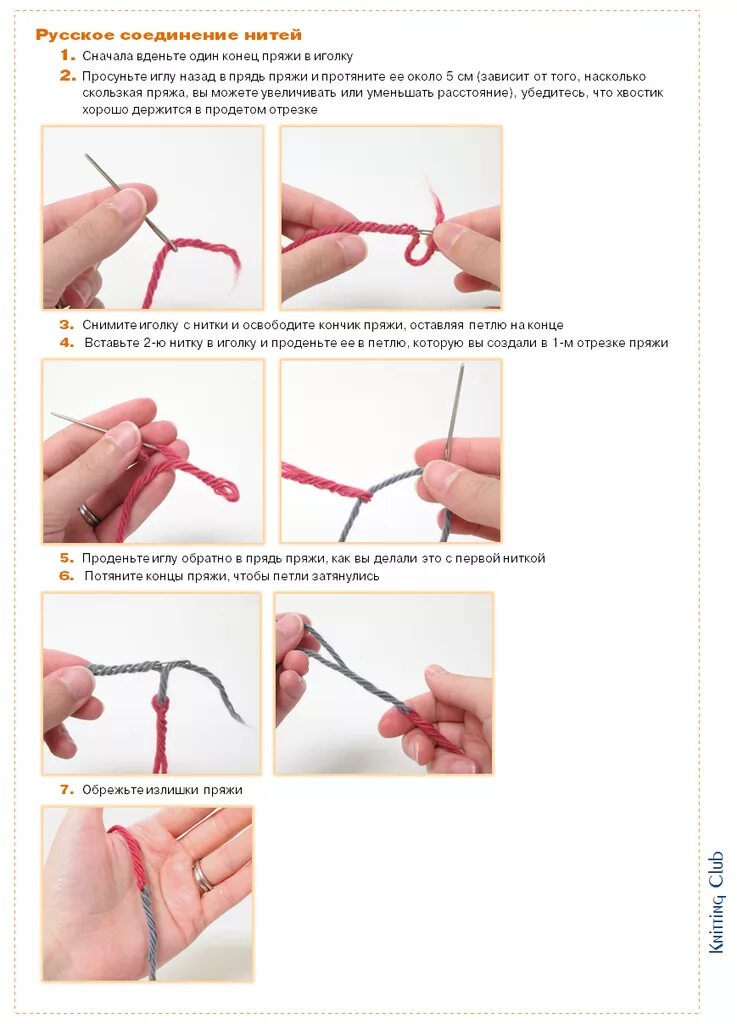 Русское соединение нитей

1. Сначала вденьте один конец пряжи в иголку
2. Просуньте иглу назад в прядь пряжи и протяните ее около 5 см (зависит от того, насколько скользкая пряжа, вы можете увеличивать или уменьшать расстояние), убедитесь, что хвостик хорошо держится в продетом отрезке

3. Снимите иголку с нитки и освободите кончик пряжи, оставляя петлю на конце
4. Вставьте 2-ю нитку в иголку и проденьте ее в петлю, которую вы создали в 1-м отрезке пряжи

5. Проденьте иглу обратно в прядь пряжи, как вы делали это с первой ниткой
6. Потяните концы пряжи, чтобы петли затянулись

7. Обрежьте излишки пряжи

Knitting Club