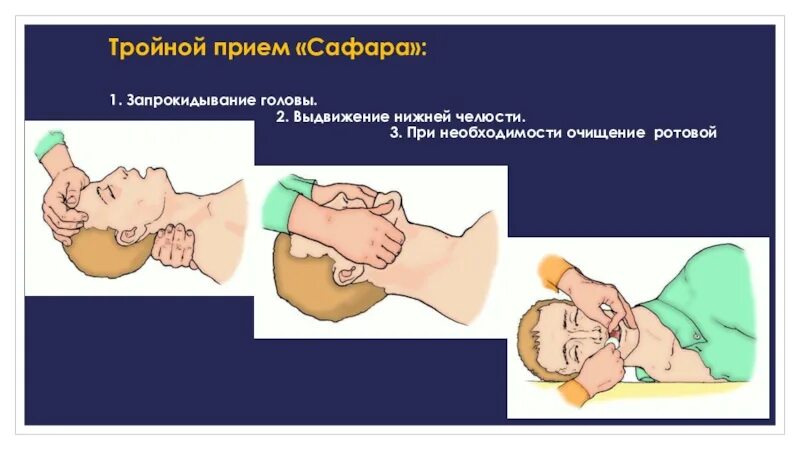 Тройной прием «Сафара»:

1. Запрокидывание головы.

2. Выдвижение нижней челюсти.

3. При необходимости очищение ротовой