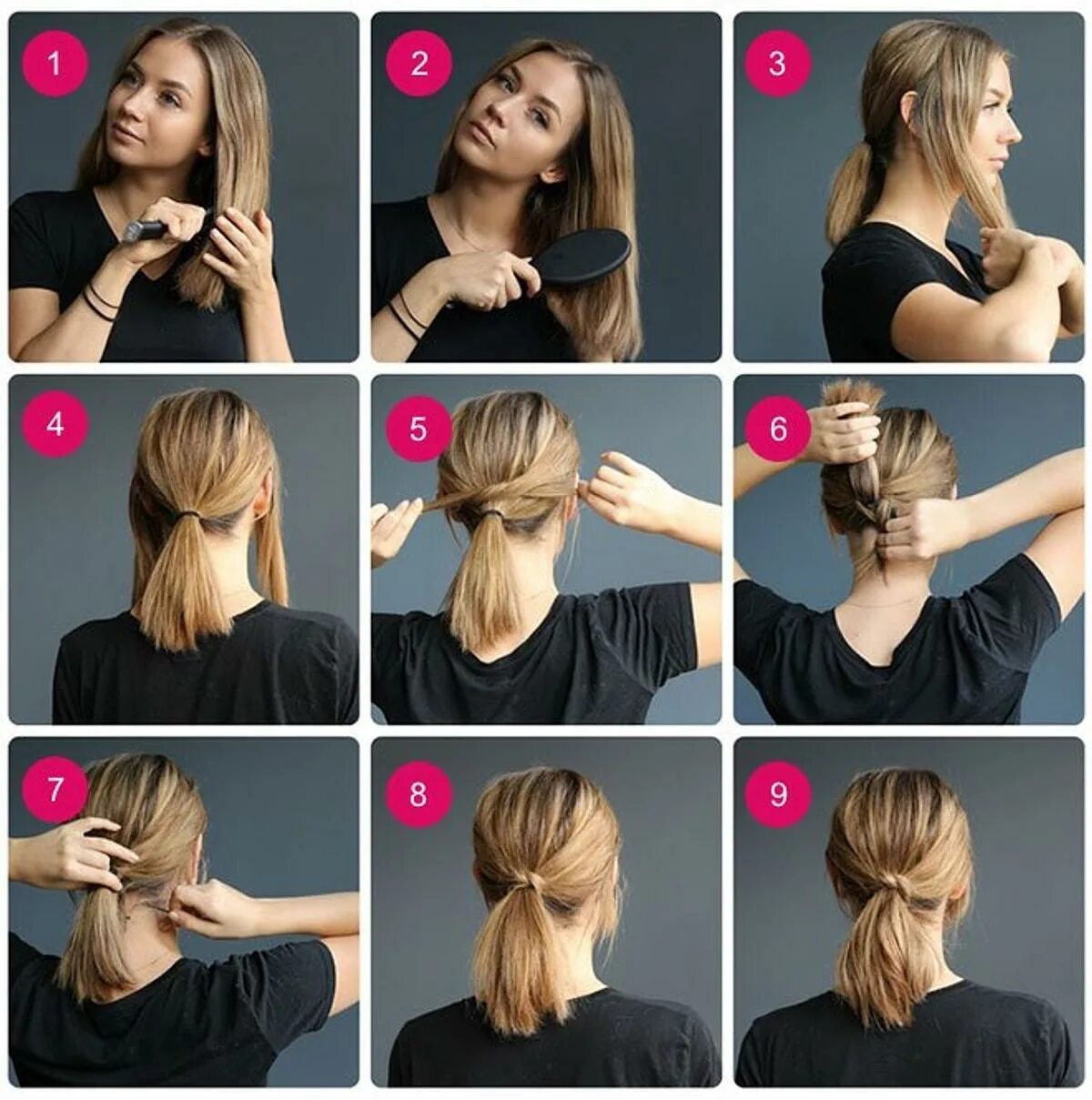 1
2
3
4
5
6
7
8
9