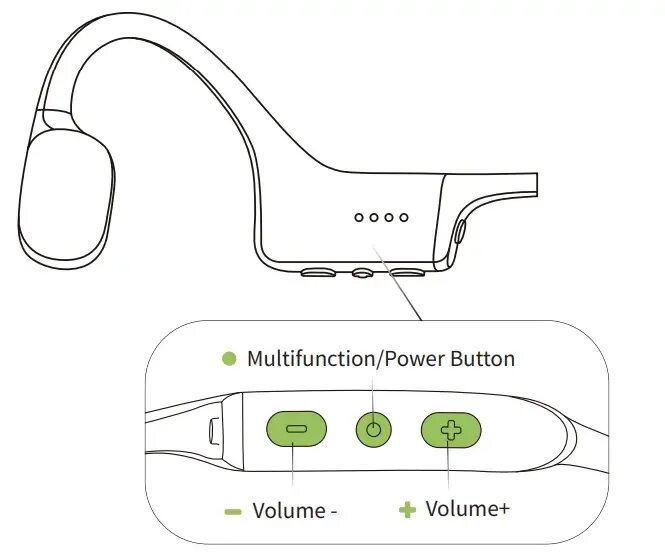 Multifunction/Power Button

Volume -

Volume+