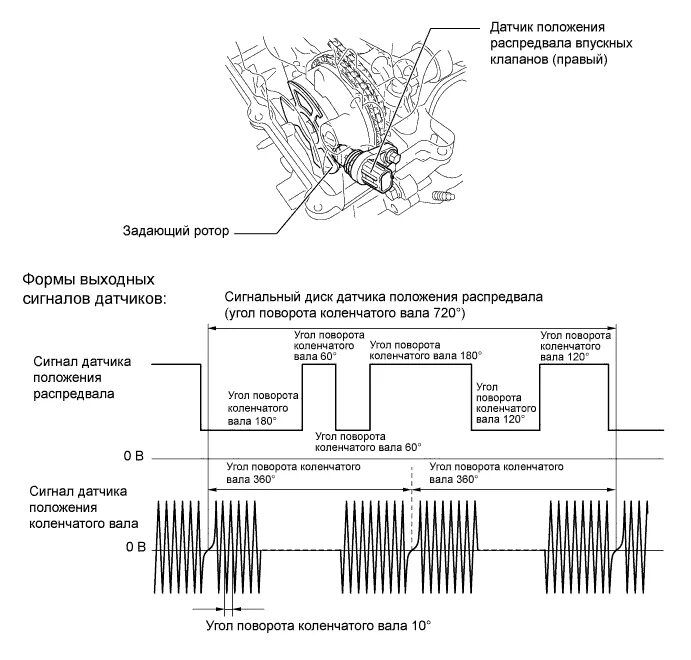 Датчик положения распредвала впускных клапанов (правый)

Задающий ротор

Формы выходных сигналов датчиков:

Сигнальный диск датчика положения распредвала (угол поворота коленчатого вала 720°)

Сигнал датчика положения распредвала

Угол поворота коленчатого вала 180°

Угол поворота коленчатого вала 60°

Угол поворота коленчатого вала 60°

Угол поворота коленчатого вала 180°

Угол поворота коленчатого вала 120°

Угол поворота коленчатого вала 120°

0 В

Угол поворота коленчатого вала 360°

Угол поворота коленчатого вала 360°

Сигнал датчика положения коленчатого вала

0 В

Угол поворота коленчатого вала 10°