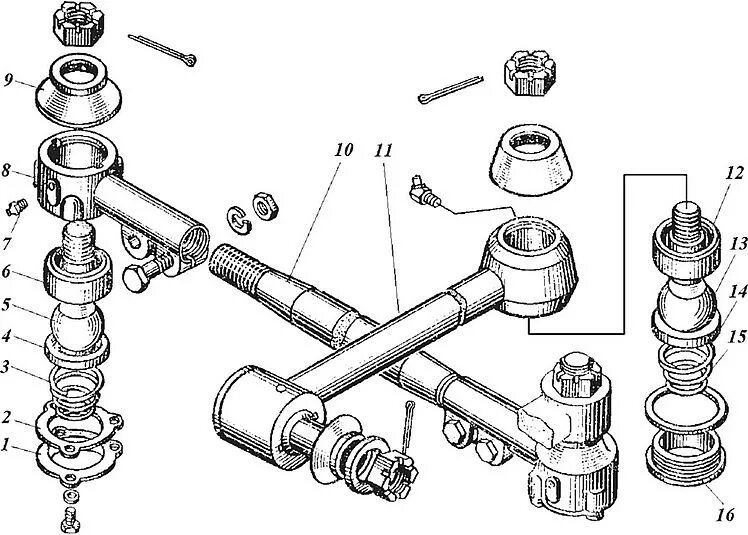 9
8
7
6
5
4
3
2
1
10
11
12
13
14
15
16