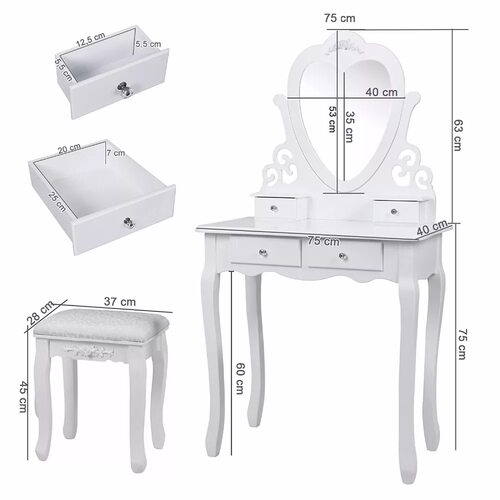 12,5 cm
5,5 cm
5,5 cm

20 cm
7 cm
25 cm

28 cm
37 cm
45 cm

75 cm
40 cm
53 cm
35 cm
63 cm
40 cm
75 cm
60 cm
75 cm