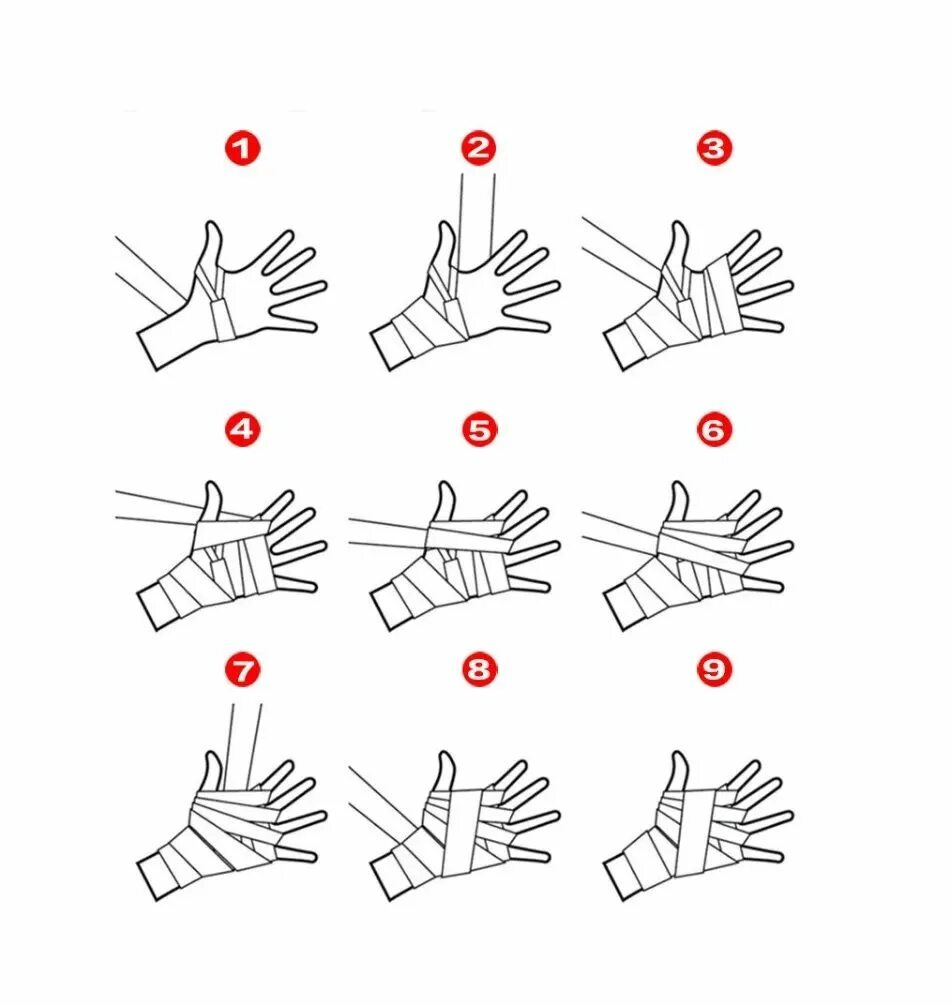 1

2

3

4

5

6

7

8

9