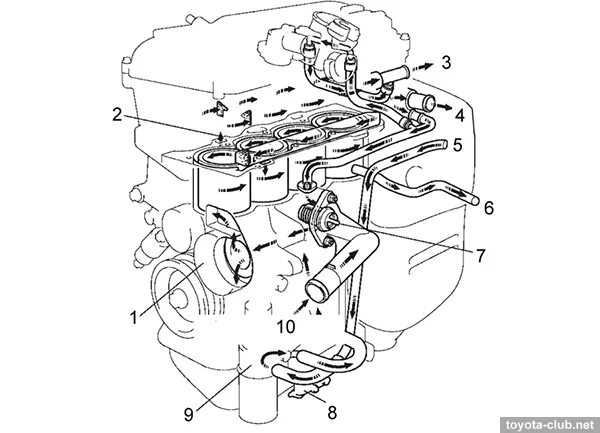 3
2
4
5
6
7
1
10
9
8
toyota-club.net