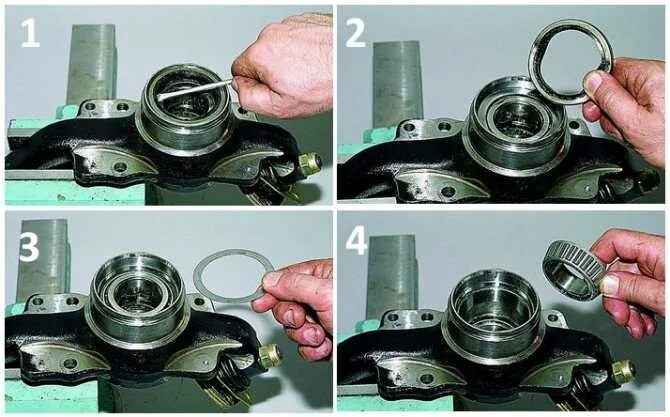 1
2
3
4