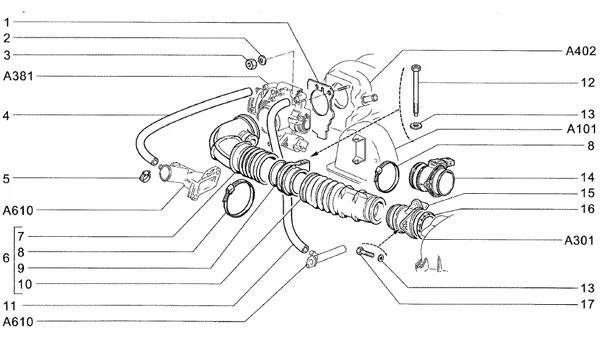 1
2
3
A381
4
5
A610
6
7
8
9
10
11
A610
A402
12
13
A101
8
14
15
16
A301
13
17