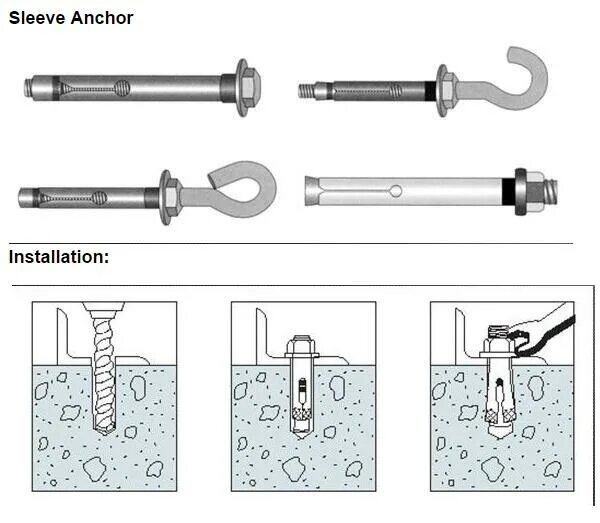 Sleeve Anchor

Installation: