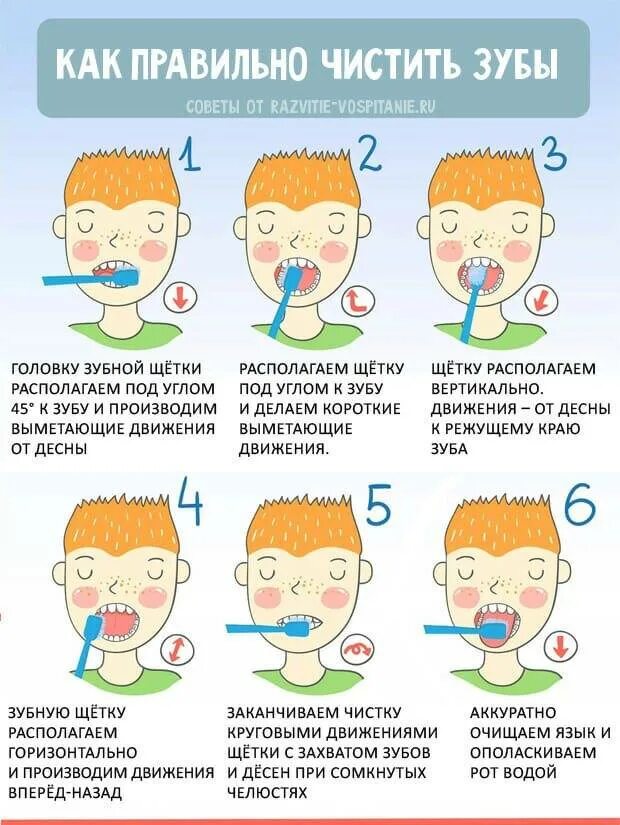 КАК ПРАВИЛЬНО ЧИСТИТЬ ЗУБЫ

СОВЕТЫ ОТ RAZVITIE-VOSPITANIE.RU

1

ГОЛОВКУ ЗУБНОЙ ЩЁТКИ РАСПОЛАГАЕМ ПОД УГЛОМ 45° К ЗУБУ И ПРОИЗВОДИМ ВЫМЕТАЮЩИЕ ДВИЖЕНИЯ ОТ ДЕСНЫ

2

РАСПОЛАГАЕМ ЩЁТКУ ПОД УГЛОМ К ЗУБУ И ДЕЛАЕМ КОРОТКИЕ ВЫМЕТАЮЩИЕ ДВИЖЕНИЯ.

3

ЩЁТКУ РАСПОЛАГАЕМ ВЕРТИКАЛЬНО. ДВИЖЕНИЯ – ОТ ДЕСНЫ К РЕЖУЩЕМУ КРАЮ ЗУБА

4

ЗУБНУЮ ЩЁТКУ РАСПОЛАГАЕМ ГОРИЗОНТАЛЬНО И ПРОИЗВОДИМ ДВИЖЕНИЯ ВПЕРЁД-НАЗАД

5

ЗАКАНЧИВАЕМ ЧИСТКУ КРУГОВЫМИ ДВИЖЕНИЯМИ ЩЁТКИ С ЗАХВАТОМ ЗУБОВ И ДЁСЕН ПРИ СОМКНУТЫХ ЧЕЛЮСТЯХ

6

АККУРАТНО ОЧИЩАЕМ ЯЗЫК И ОПОЛАСКИВАЕМ РОТ ВОДОЙ