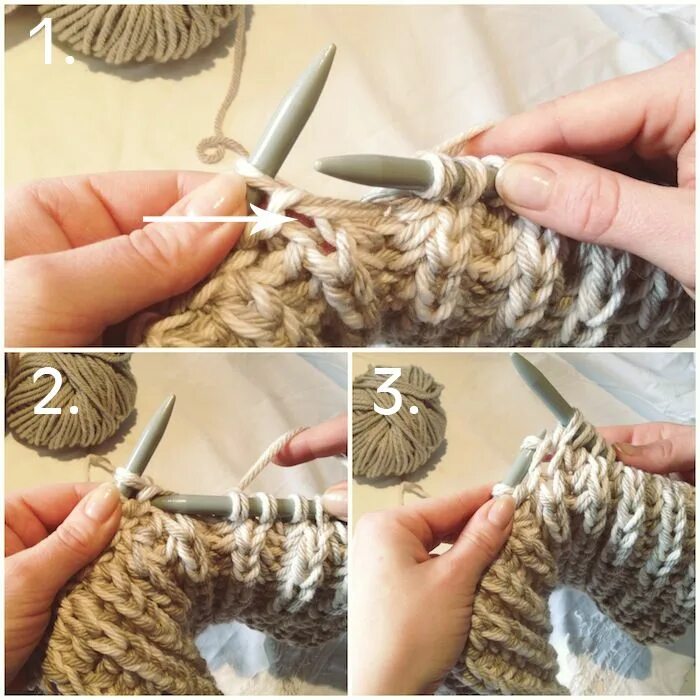 1.

2.

3.