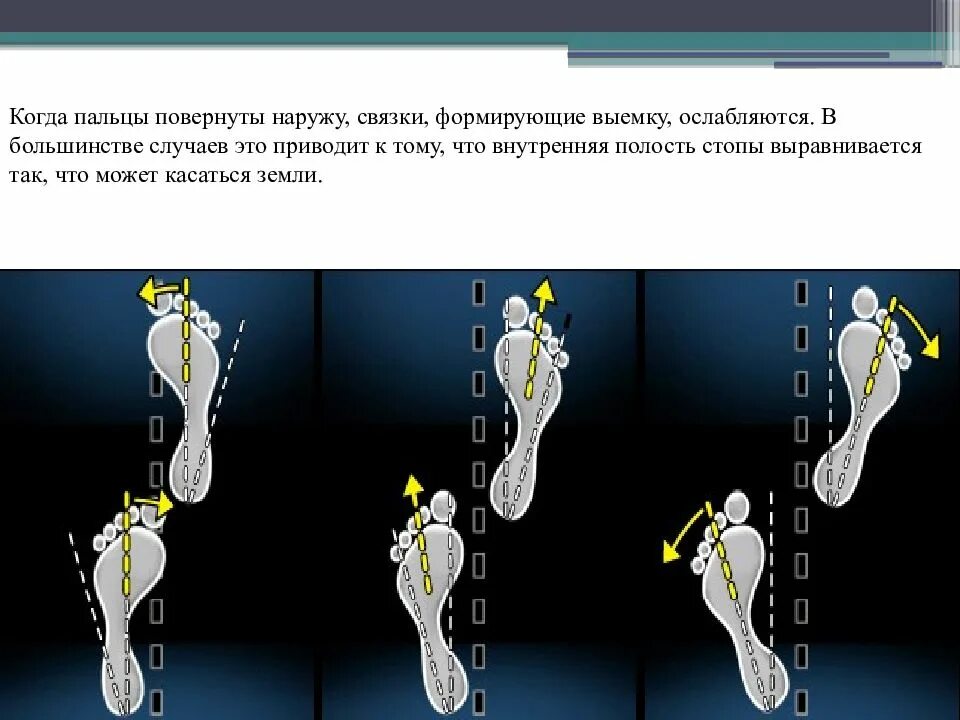 Когда пальцы повернуты наружу, связки, формирующие выемку, ослабляются. В большинстве случаев это приводит к тому, что внутренняя полость стопы выравнивается так, что может касаться земли.