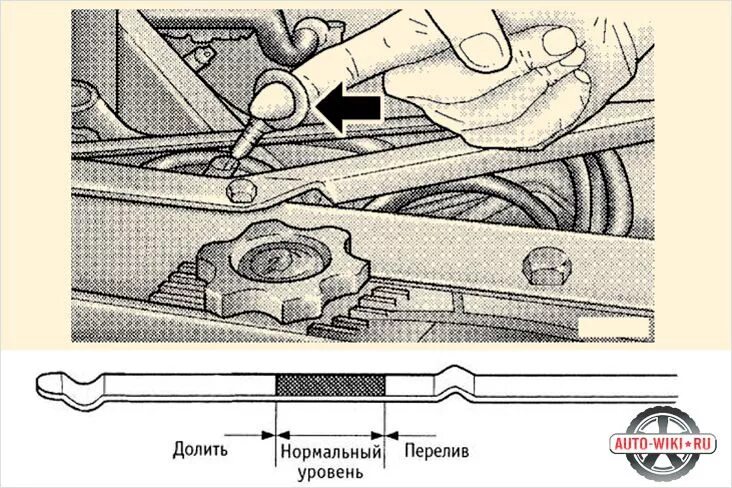 Долить
Нормальный уровень
Перелив
AUTO-WIKI★RU