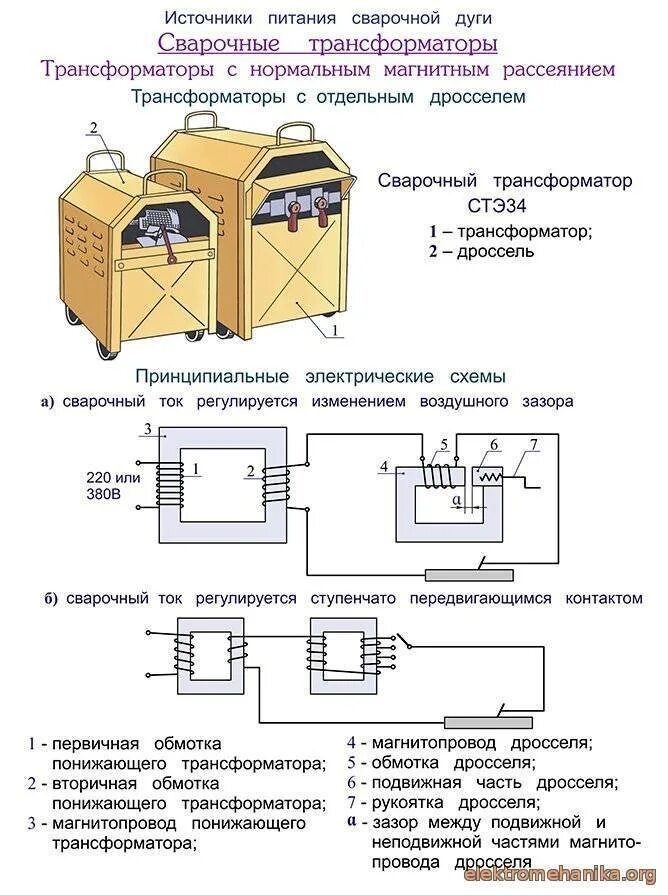 Источники питания сварочной дуги

Сварочные трансформаторы

Трансформаторы с нормальным магнитным рассеянием

Трансформаторы с отдельным дросселем

2

1

Сварочный трансформатор СТЭ34

1 – трансформатор;
2 – дроссель

Принципиальные электрические схемы

а) сварочный ток регулируется изменением воздушного зазора

3

220 или 380В

1

2

4

5

6

7

a

б) сварочный ток регулируется ступенчато передвигающимся контактом

1 - первичная обмотка понижающего трансформатора;
2 - вторичная обмотка понижающего трансформатора;
3 - магнитопровод понижающего трансформатора;

4 - магнитопровод дросселя;
5 - обмотка дросселя;
6 - подвижная часть дросселя;
7 - рукоятка дросселя;
a - зазор между подвижной и неподвижной частями магнитопровода дросселя

elektromehanika.org