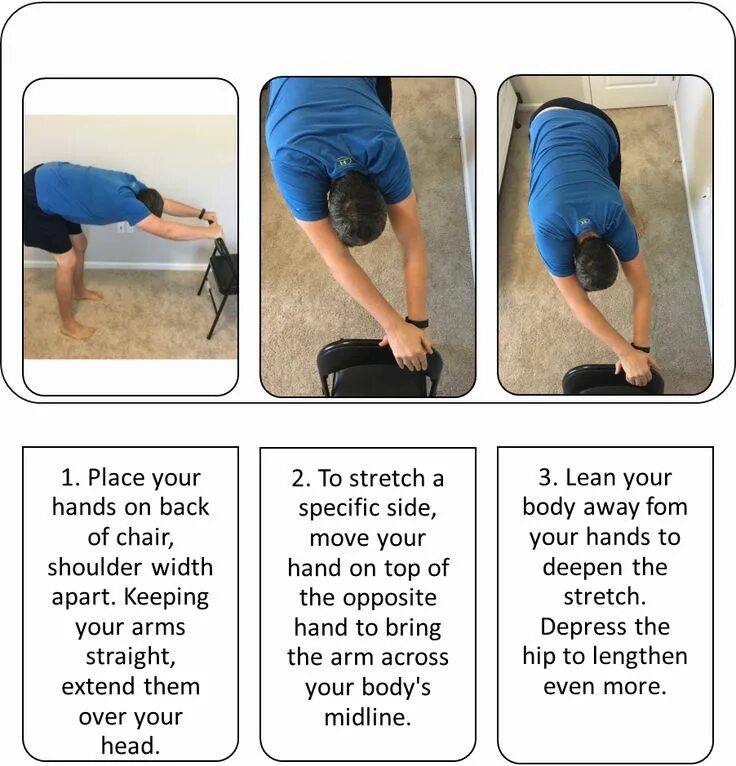 1. Place your hands on back of chair, shoulder width apart. Keeping your arms straight, extend them over your head.

2. To stretch a specific side, move your hand on top of the opposite hand to bring the arm across your body's midline.

3. Lean your body away fom your hands to deepen the stretch. Depress the hip to lengthen even more.