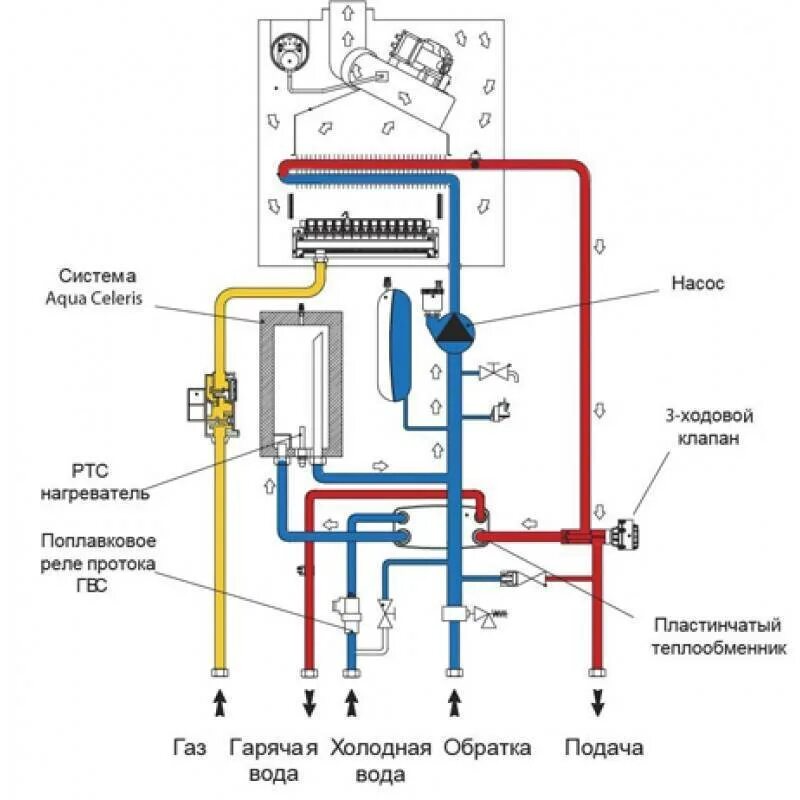 Система
Aqua Celeris

Насос

3-ходовой
клапан

PTC
нагреватель

Поплавковое
реле протока
ГВС

Пластинчатый
теплообменник

Газ

Гарячая
вода

Холодная
вода

Обратка

Подача