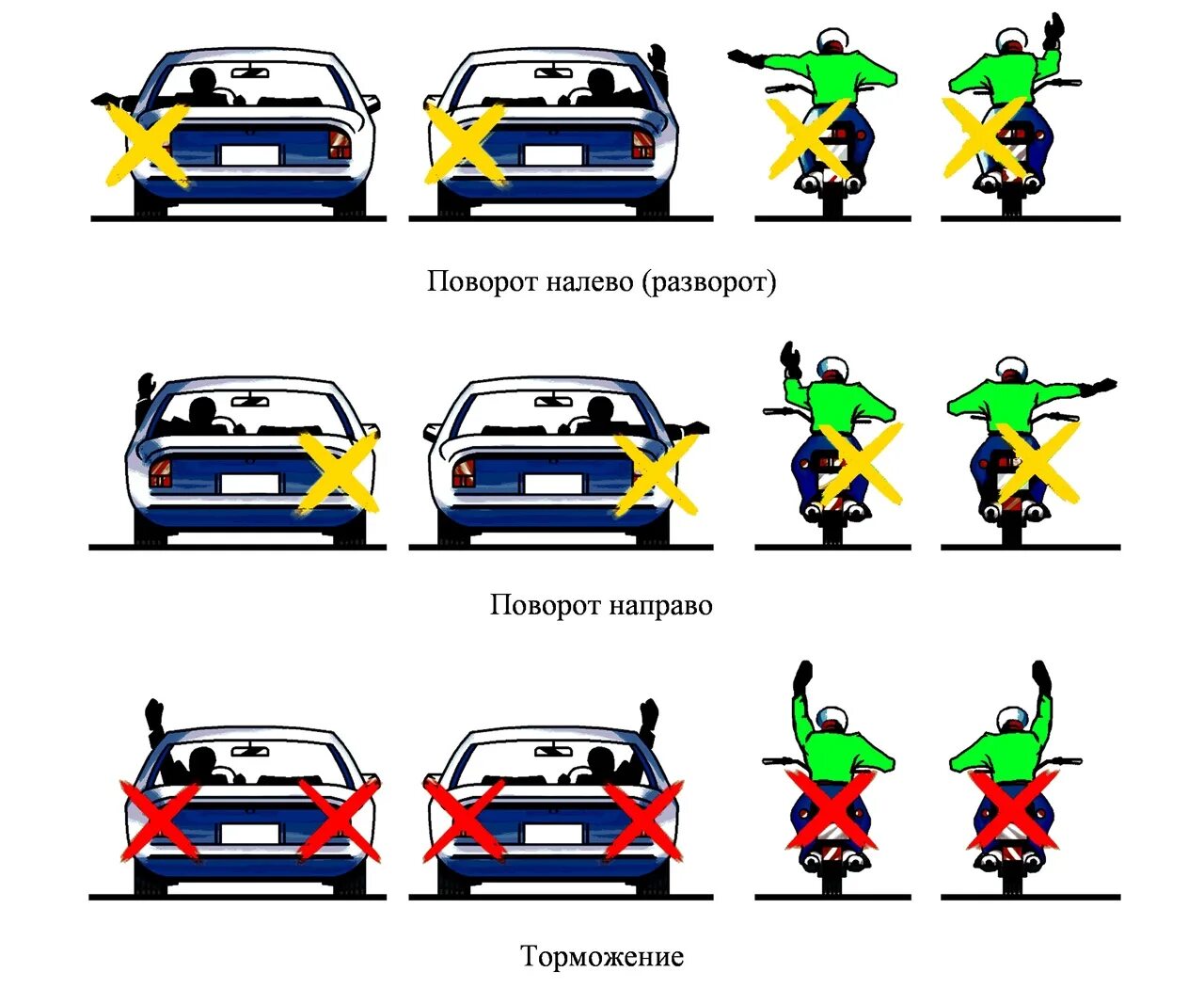 Поворот налево (разворот)

Поворот направо

Торможение