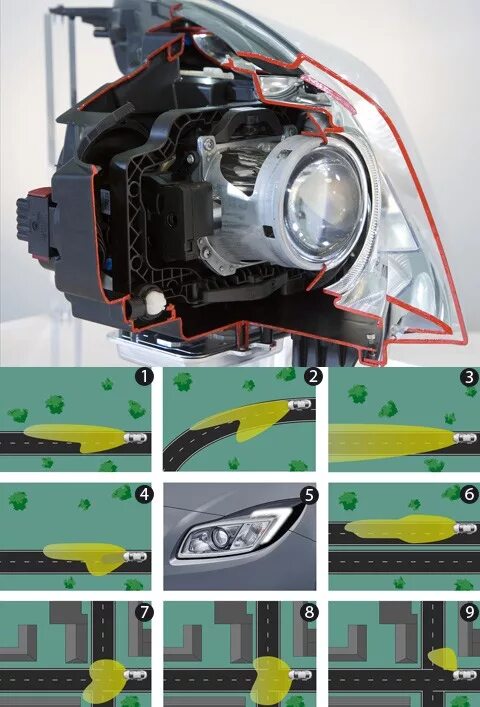 1

2

3

4

5

6

7

8

9