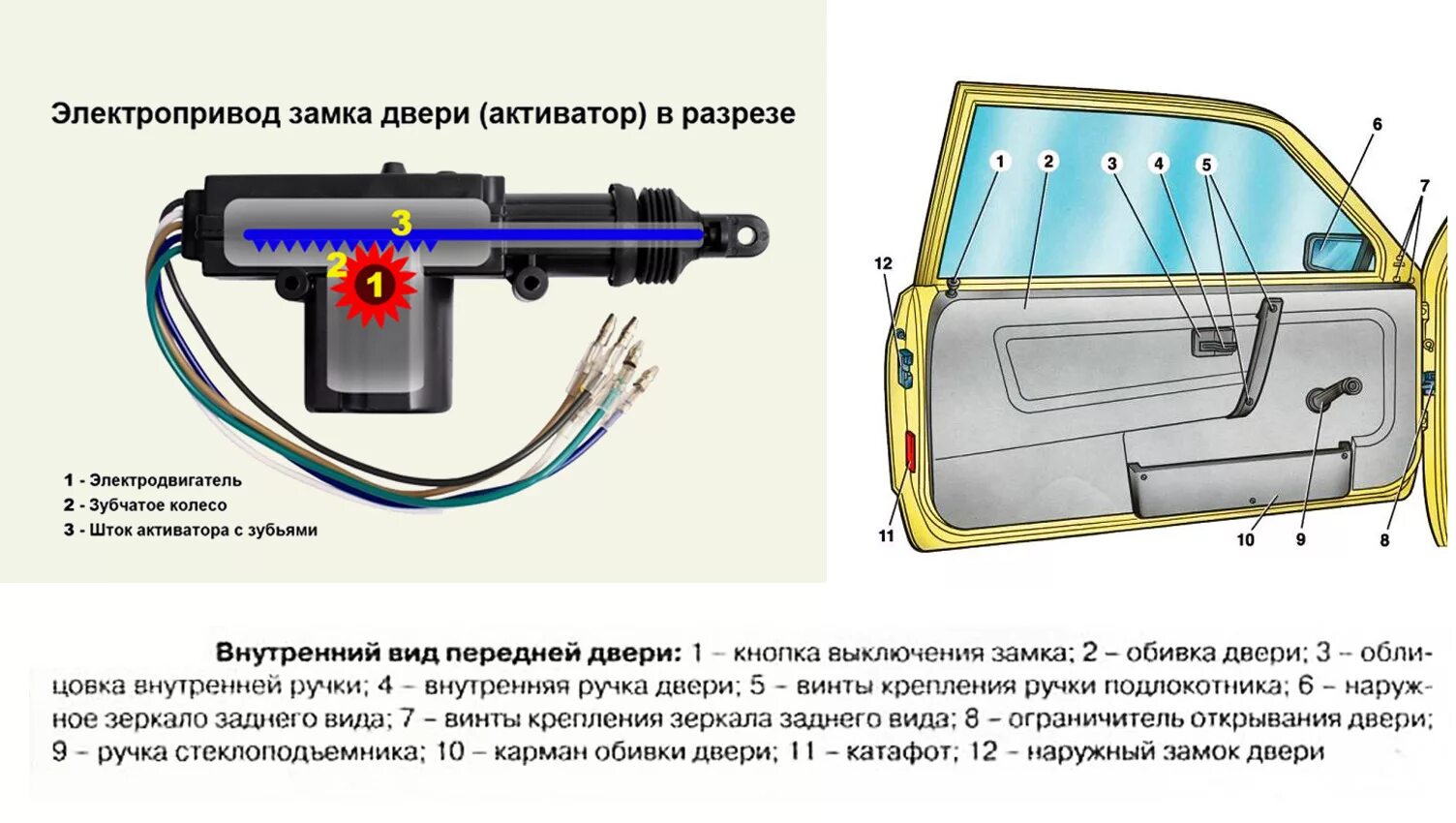 Электропривод замка двери (активатор) в разрезе

3
2
1

1 - Электродвигатель
2 - Зубчатое колесо
3 - Шток активатора с зубьями

1
2
3
4
5
6
7
12
11
10
9
8

Внутренний вид передней двери: 1 – кнопка выключения замка; 2 – обивка двери; 3 – облицовка внутренней ручки; 4 – внутренняя ручка двери; 5 – винты крепления ручки подлокотника; 6 – наружное зеркало заднего вида; 7 – винты крепления зеркала заднего вида; 8 – ограничитель открывания двери; 9 – ручка стеклоподъемника; 10 – карман обивки двери; 11 – катафот; 12 – наружный замок двери