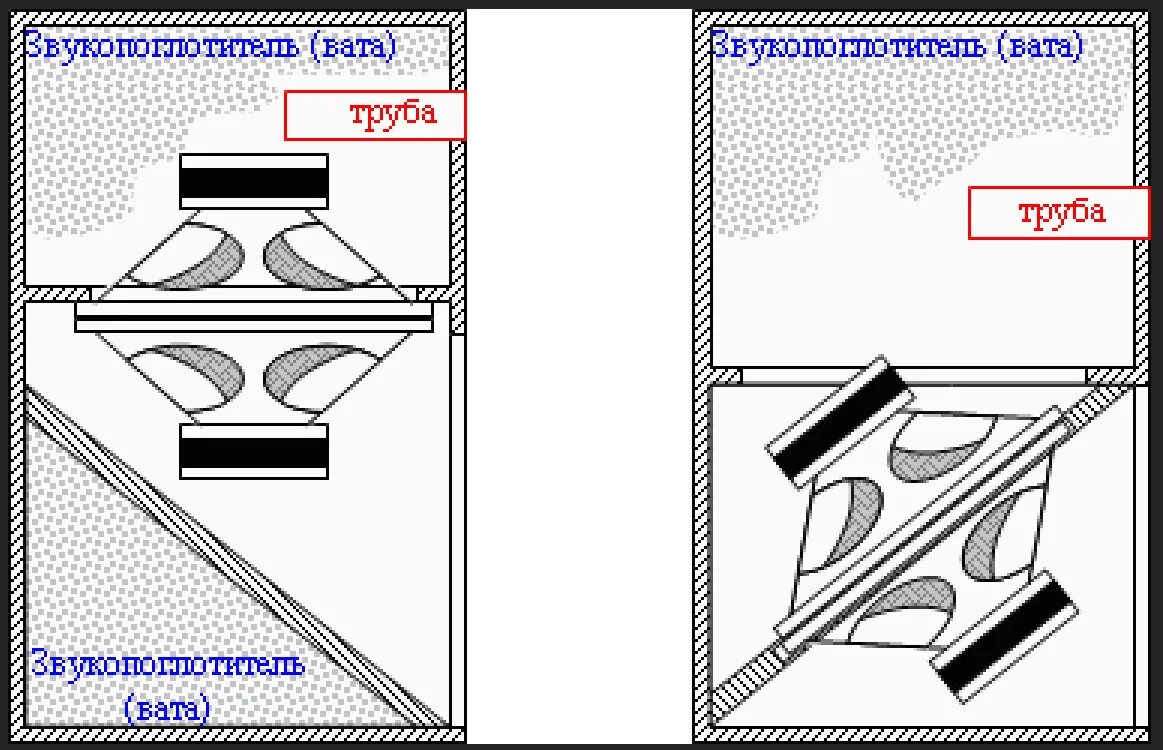 Звукопоглотитель (вата)

труба

Звукопоглотитель (вата)

Звукопоглотитель (вата)

труба