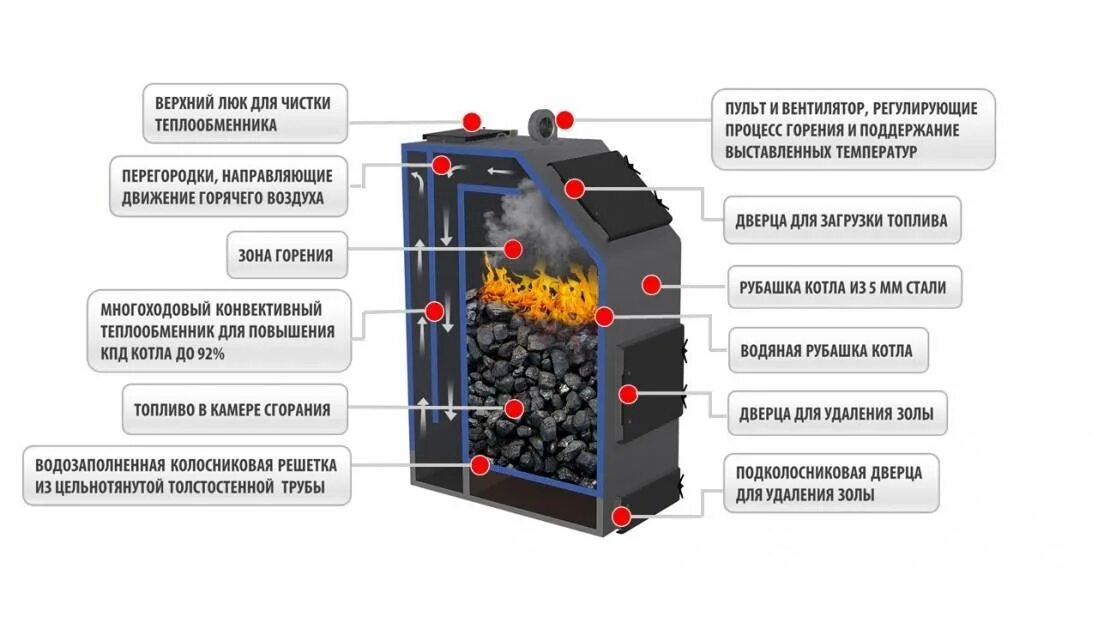 ВЕРХНИЙ ЛЮК ДЛЯ ЧИСТКИ ТЕПЛООБМЕННИКА

ПЕРЕГОРОДКИ, НАПРАВЛЯЮЩИЕ ДВИЖЕНИЕ ГОРЯЧЕГО ВОЗДУХА

ЗОНА ГОРЕНИЯ

МНОГОХОДОВЫЙ КОНВЕКТИВНЫЙ ТЕПЛООБМЕННИК ДЛЯ ПОВЫШЕНИЯ КПД КОТЛА ДО 92%

ТОПЛИВО В КАМЕРЕ СГОРАНИЯ

ВОДОЗАПОЛНЕННАЯ КОЛОСНИКОВАЯ РЕШЕТКА ИЗ ЦЕЛЬНОТЯНУТОЙ ТОЛСТОСТЕННОЙ ТРУБЫ

ПУЛЬТ И ВЕНТИЛЯТОР, РЕГУЛИРУЮЩИЕ ПРОЦЕСС ГОРЕНИЯ И ПОДДЕРЖАНИЕ ВЫСТАВЛЕННЫХ ТЕМПЕРАТУР

ДВЕРЦА ДЛЯ ЗАГРУЗКИ ТОПЛИВА

РУБАШКА КОТЛА ИЗ 5 ММ СТАЛИ

ВОДЯНАЯ РУБАШКА КОТЛА

ДВЕРЦА ДЛЯ УДАЛЕНИЯ ЗОЛЫ

ПОДКОЛОСНИКОВАЯ ДВЕРЦА ДЛЯ УДАЛЕНИЯ ЗОЛЫ