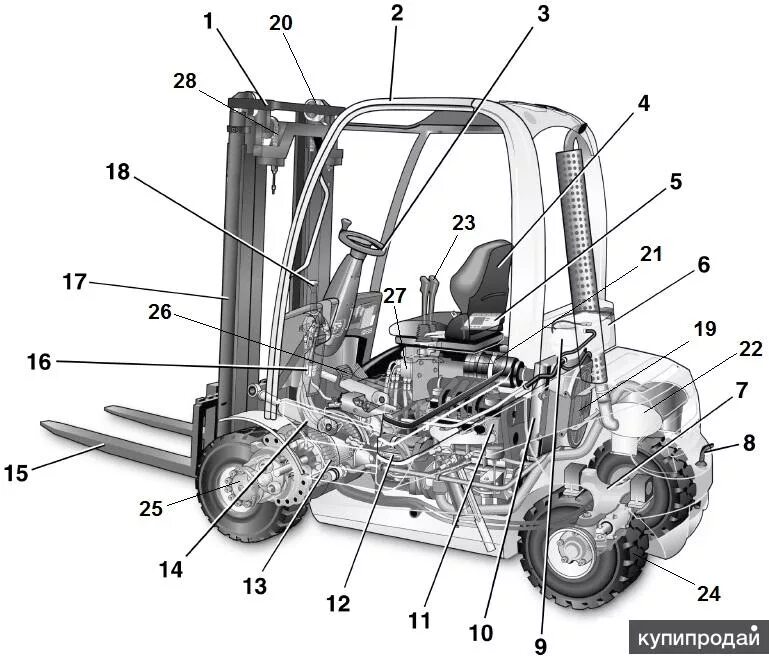 1
20
2
3
28
4
18
5
23
21
6
17
27
26
19
22
16
7
8
15
25
14
13
12
11
10
9
24
купипродай