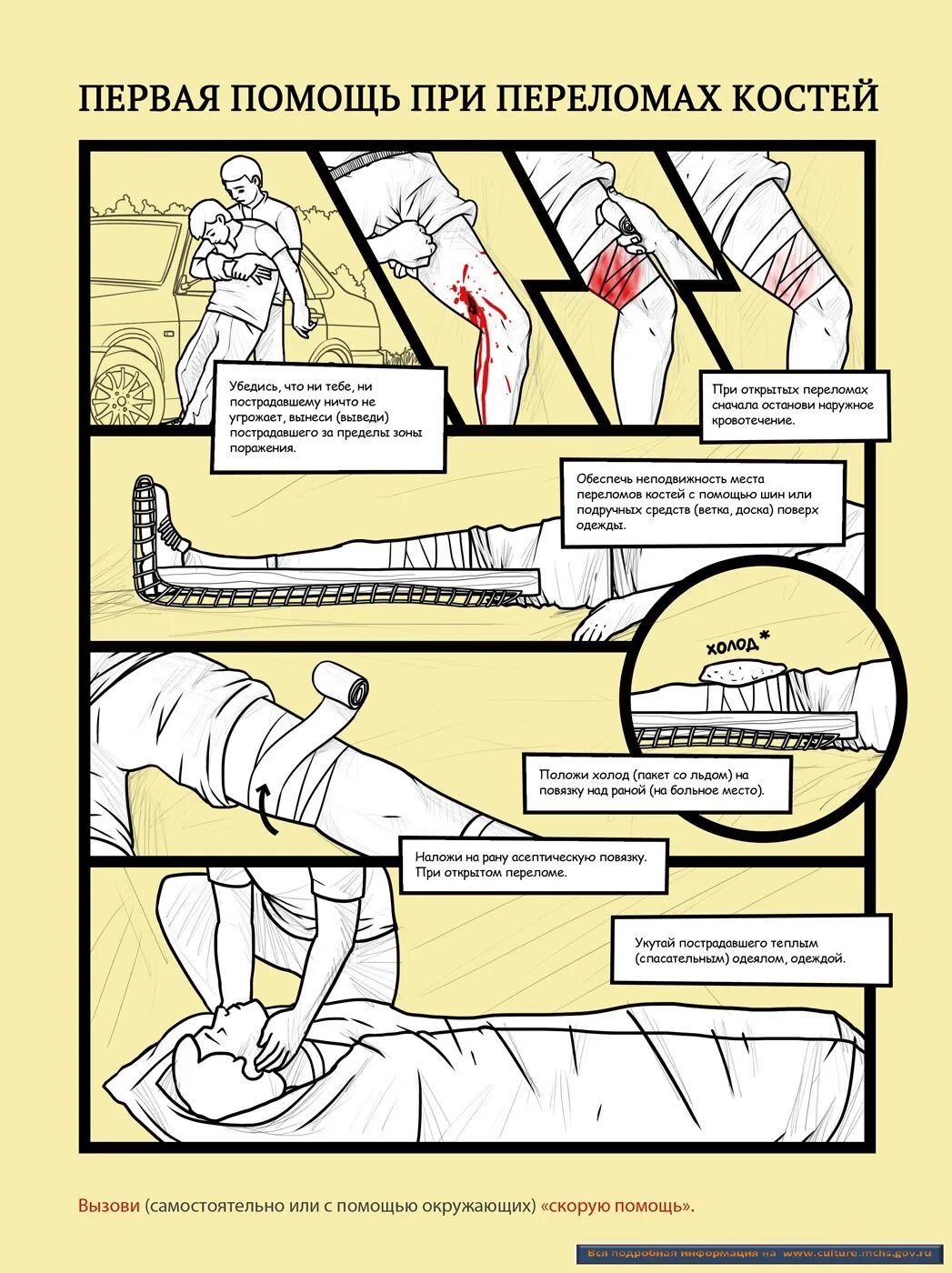 ПЕРВАЯ ПОМОЩЬ ПРИ ПЕРЕЛОМАХ КОСТЕЙ

Убедись, что ни тебе, ни пострадавшему ничто не угрожает, вынеси (выведи) пострадавшего за пределы зоны поражения.

При открытых переломах сначала останови наружное кровотечение.

Обеспечь неподвижность места переломов костей с помощью шин или подручных средств (ветка, доска) поверх одежды.

ХОЛОД*

Положи холод (пакет со льдом) на повязку над раной (на больное место).

Наложи на рану асептическую повязку. При открытом переломе.

Укутай пострадавшего теплым (спасательным) одеялом, одеждой.

Вызови (самостоятельно или с помощью окружающих) «скорую помощь».

Вся подробная информация на www.culture.mchs.gov.ru